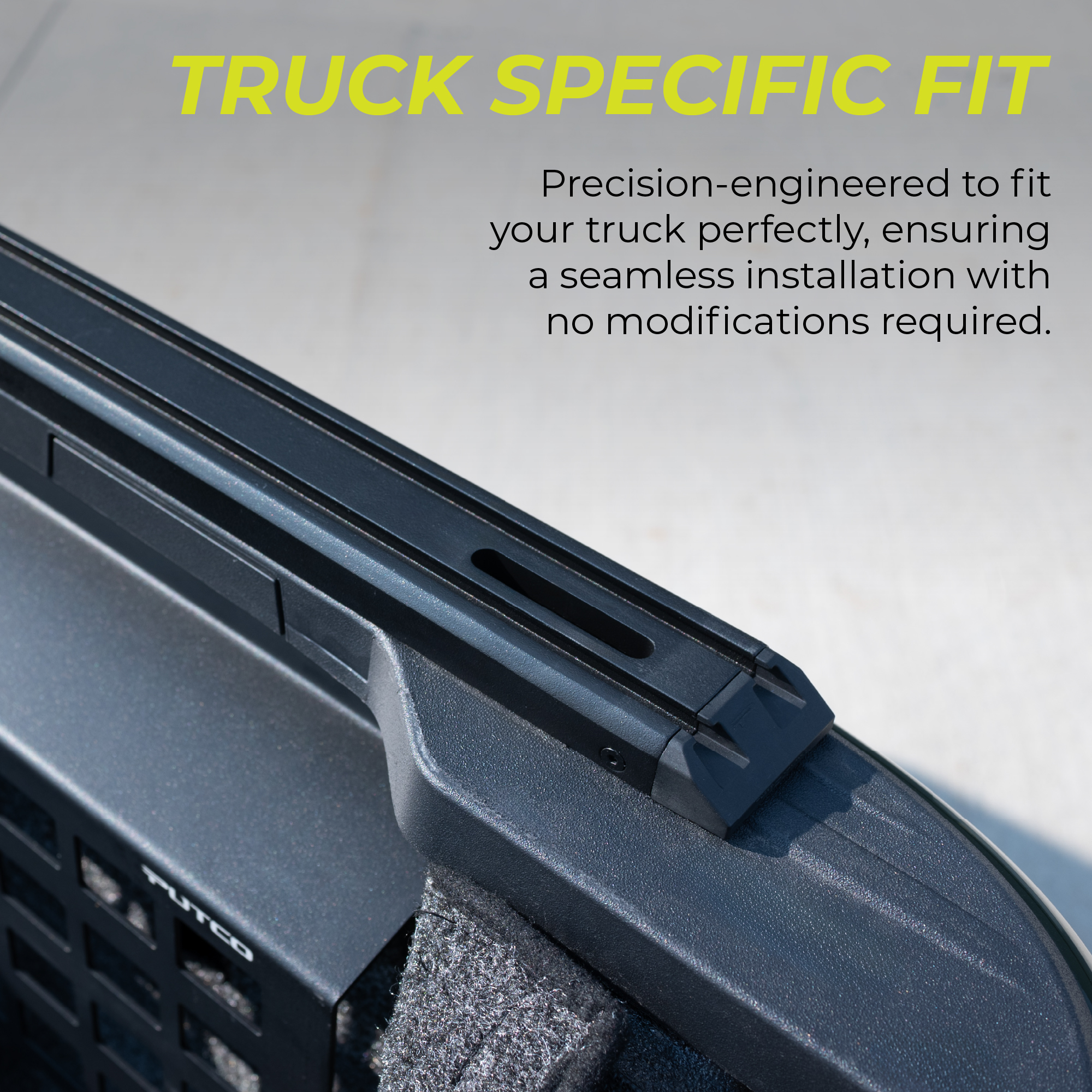 TRUCK SPECIFIC FIT

Precision-engineered to fit your truck perfectly, ensuring a seamless installation with no modifications required.

PUTCO