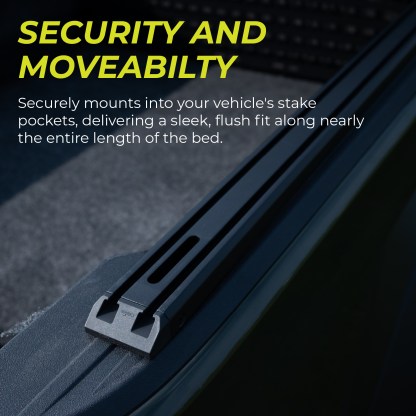 SECURITY AND MOVEABILTY

Securely mounts into your vehicle's stake pockets, delivering a sleek, flush fit along nearly the entire length of the bed.