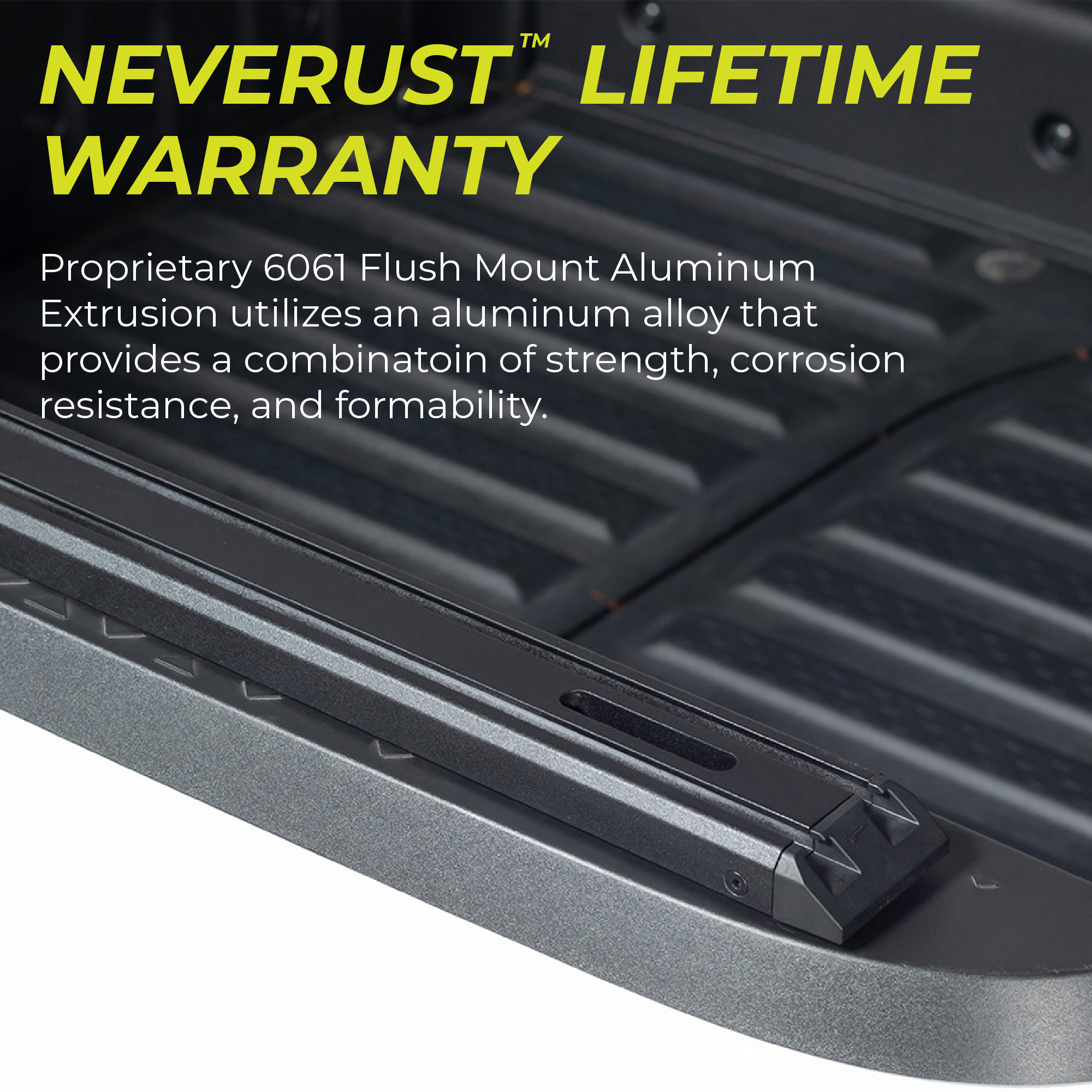 NEVERUST™ LIFETIME WARRANTY

Proprietary 6061 Flush Mount Aluminum Extrusion utilizes an aluminum alloy that provides a combinatoin of strength, corrosion resistance, and formability.