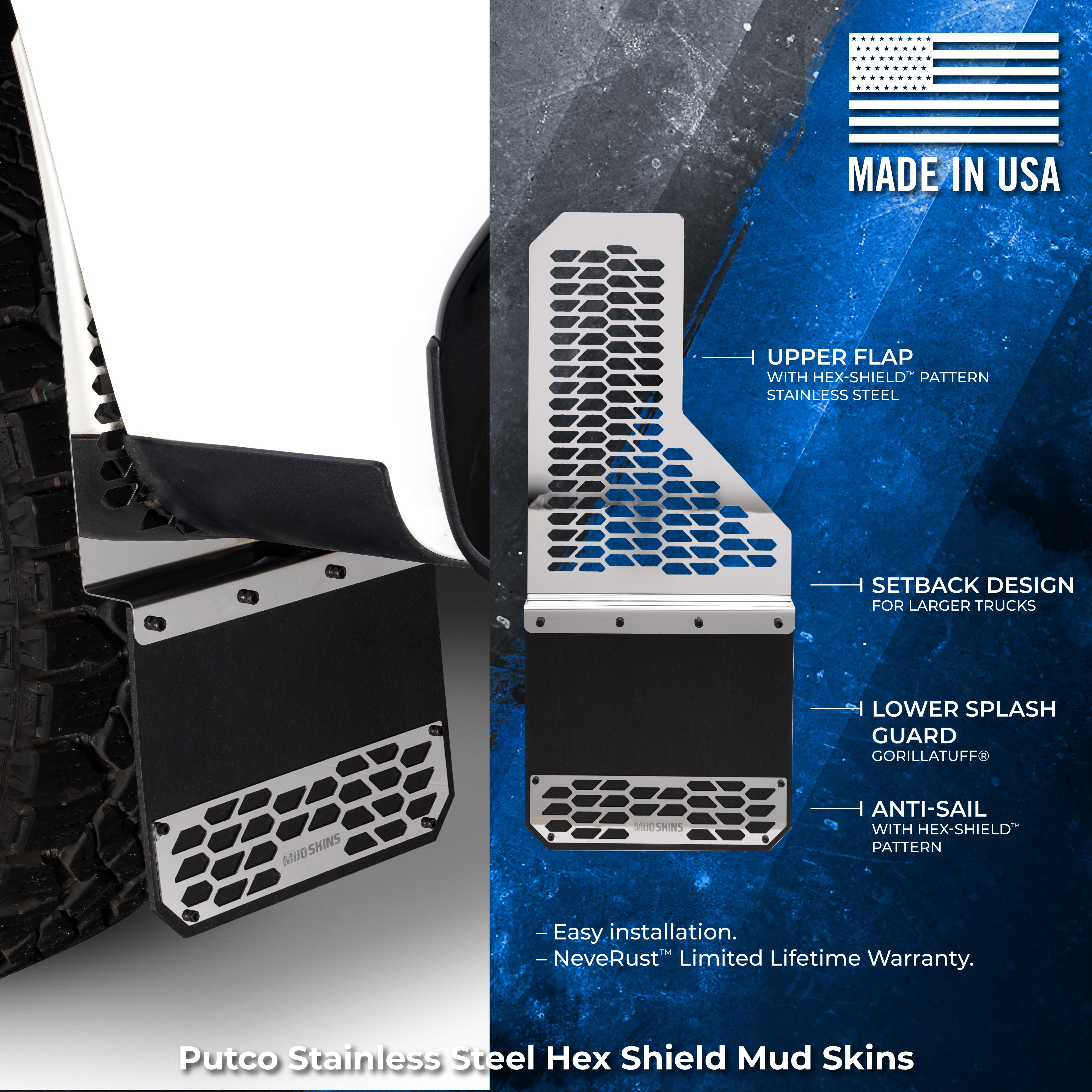 MADE IN USA

UPPER FLAP
WITH HEX-SHIELD™ PATTERN
STAINLESS STEEL

SETBACK DESIGN
FOR LARGER TRUCKS

LOWER SPLASH GUARD
GORILLATUFF®

ANTI-SAIL
WITH HEX-SHIELD™ PATTERN

MUD SKINS

MUD SKINS

– Easy installation.
– NeveRust™ Limited Lifetime Warranty.

Putco Stainless Steel Hex Shield Mud Skins