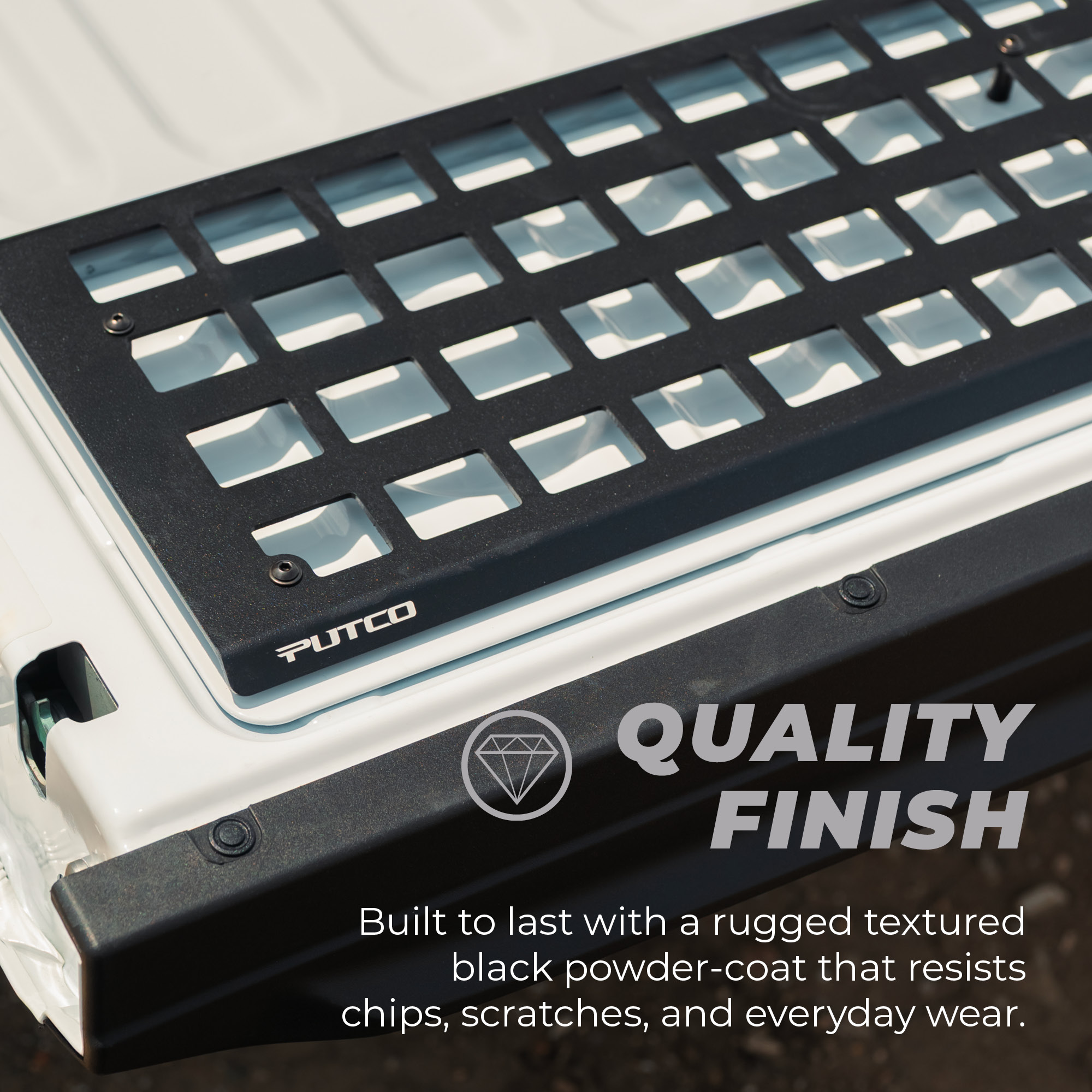 PUTCO

QUALITY FINISH

Built to last with a rugged textured black powder-coat that resists chips, scratches, and everyday wear.