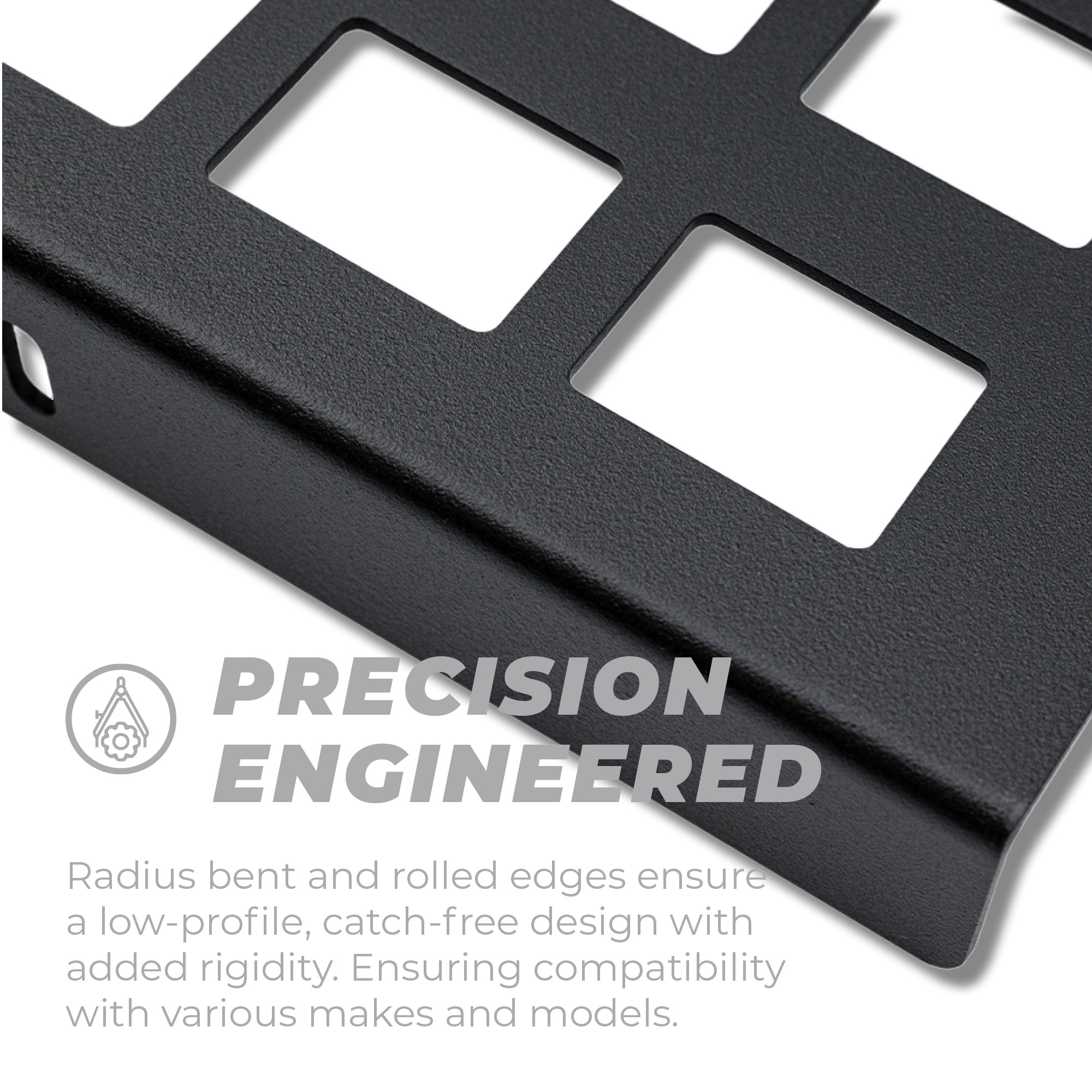 PRECISION ENGINEERED

Radius bent and rolled edges ensure a low-profile, catch-free design with added rigidity. Ensuring compatibility with various makes and models.