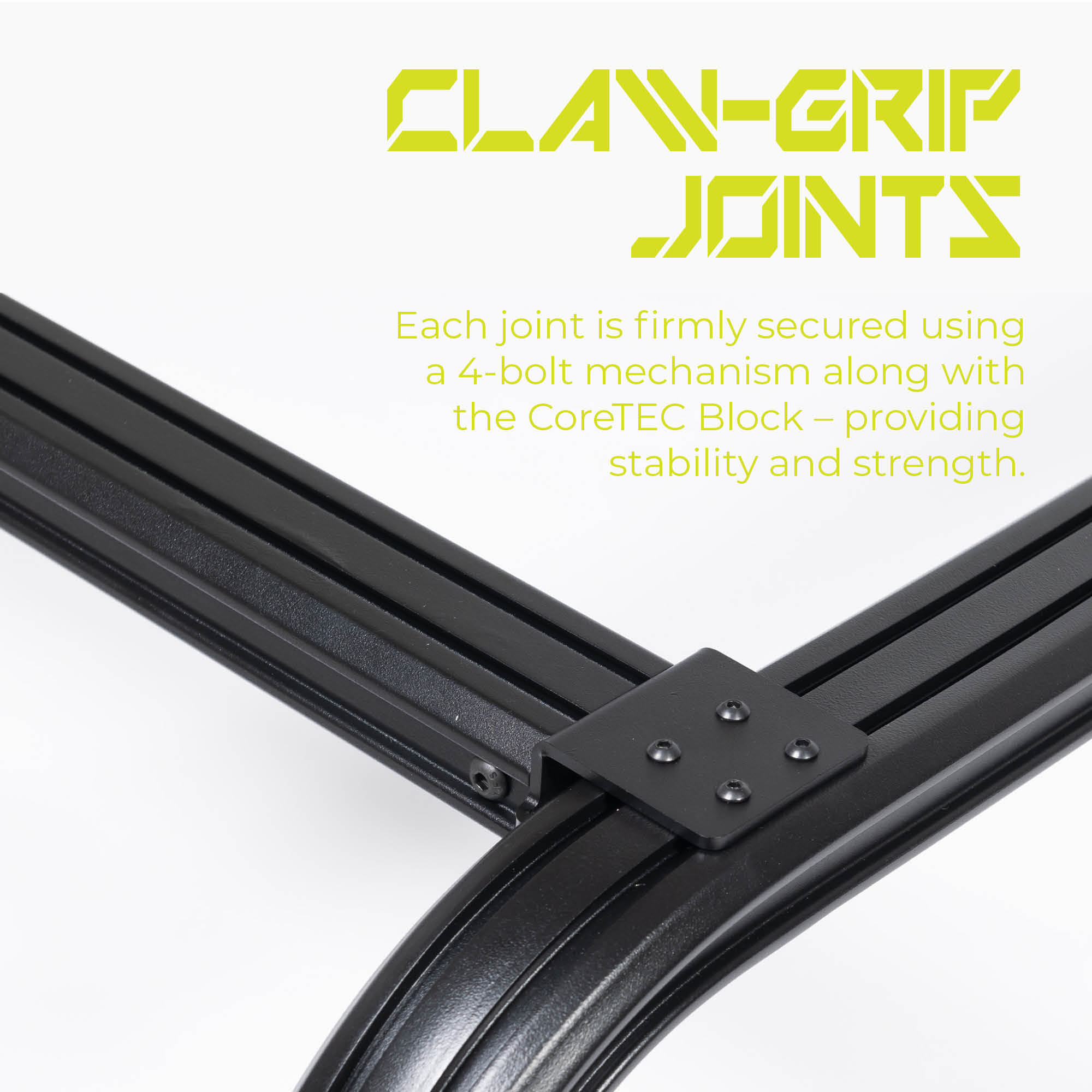 CLAW-GRIP JOINTS

Each joint is firmly secured using a 4-bolt mechanism along with the CoreTEC Block – providing stability and strength.