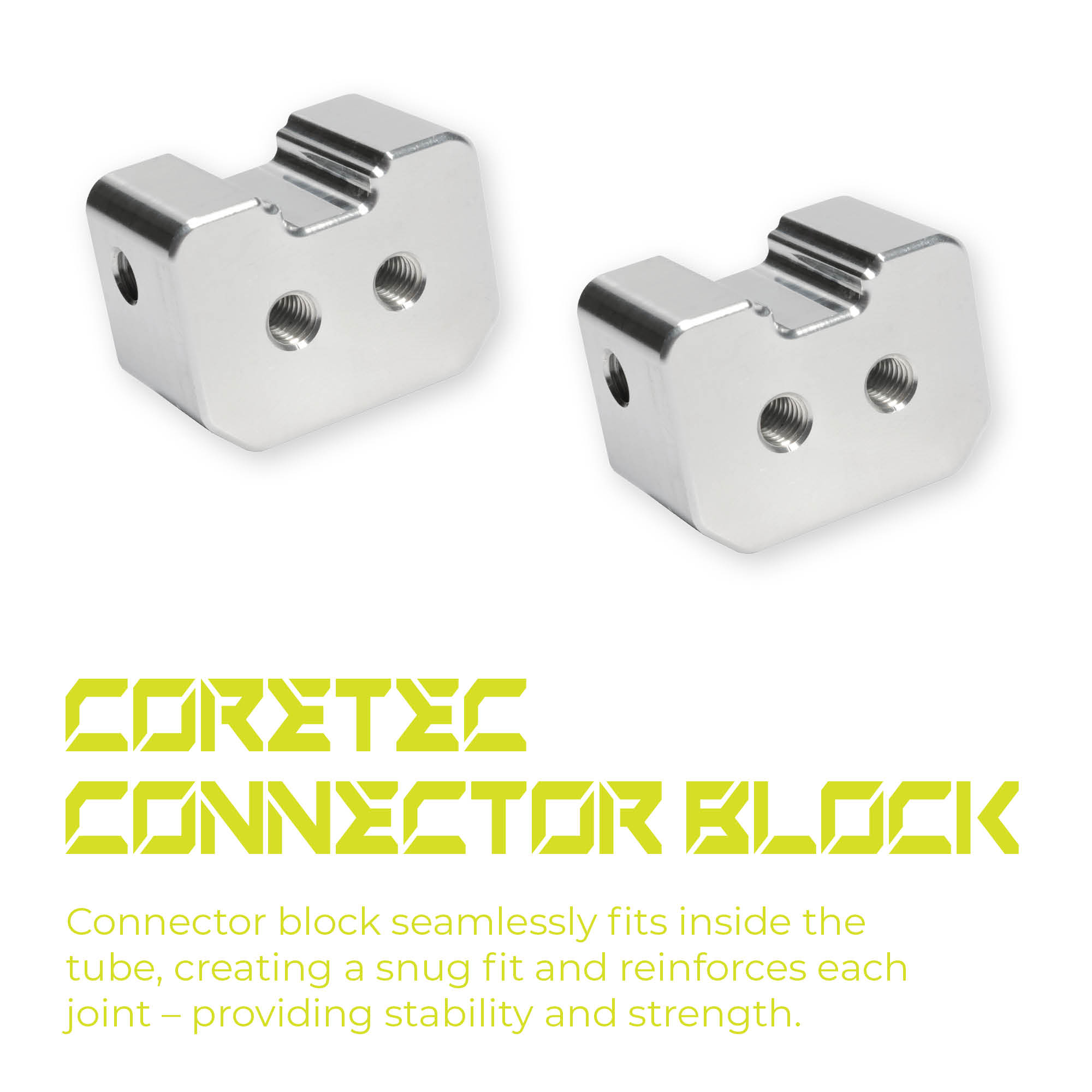 CORETEC
CONNECTOR BLOCK

Connector block seamlessly fits inside the tube, creating a snug fit and reinforces each joint – providing stability and strength.