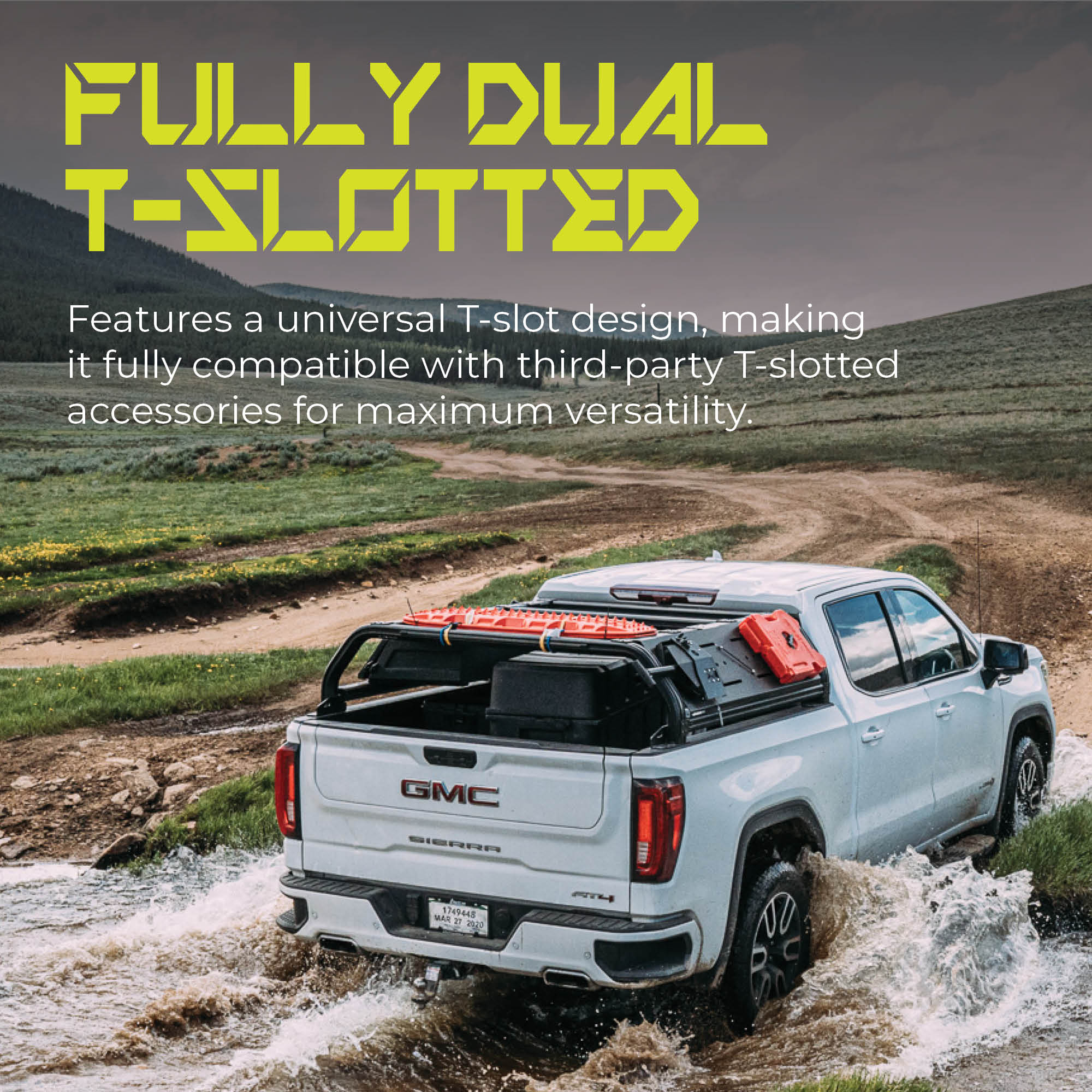 FULLY DUAL T-SLOTTED

Features a universal T-slot design, making it fully compatible with third-party T-slotted accessories for maximum versatility.

GMC

SIERRA

AT4

1749448
MAR 27 2020