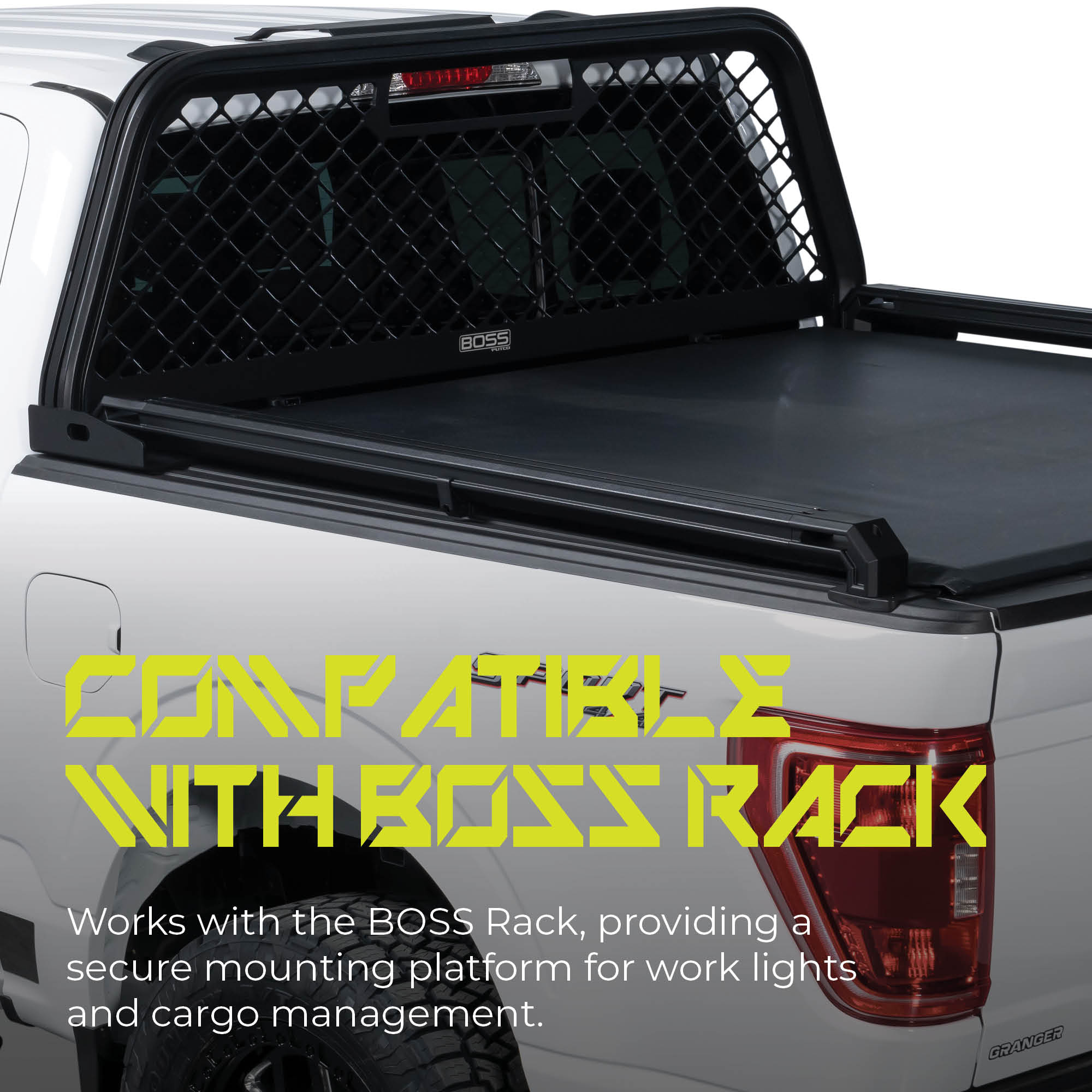 BOSS
PUTCO

COMPATIBLE WITH BOSS RACK

Works with the BOSS Rack, providing a secure mounting platform for work lights and cargo management.

GRANGER