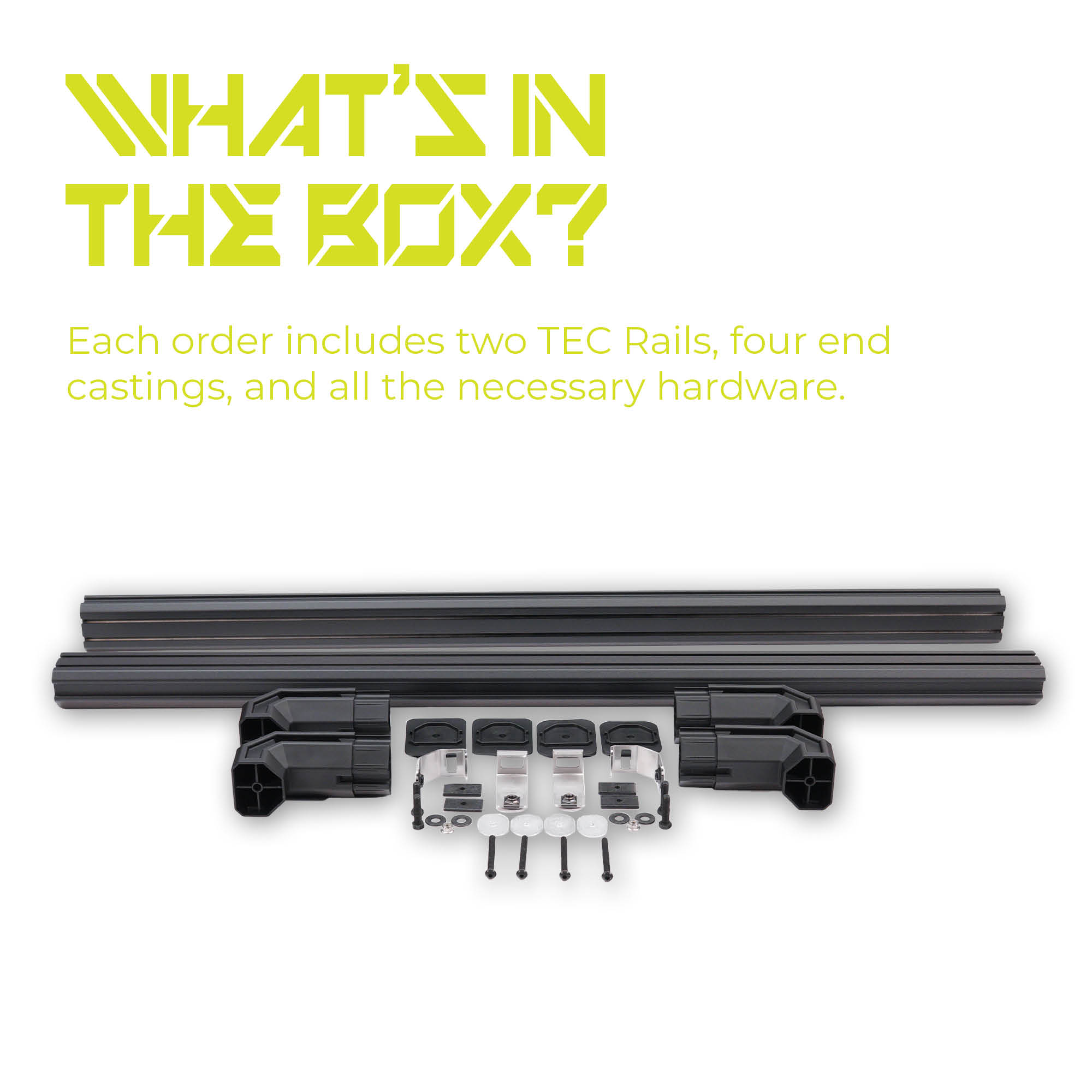 WHAT'S IN THE BOX?

Each order includes two TEC Rails, four end castings, and all the necessary hardware.