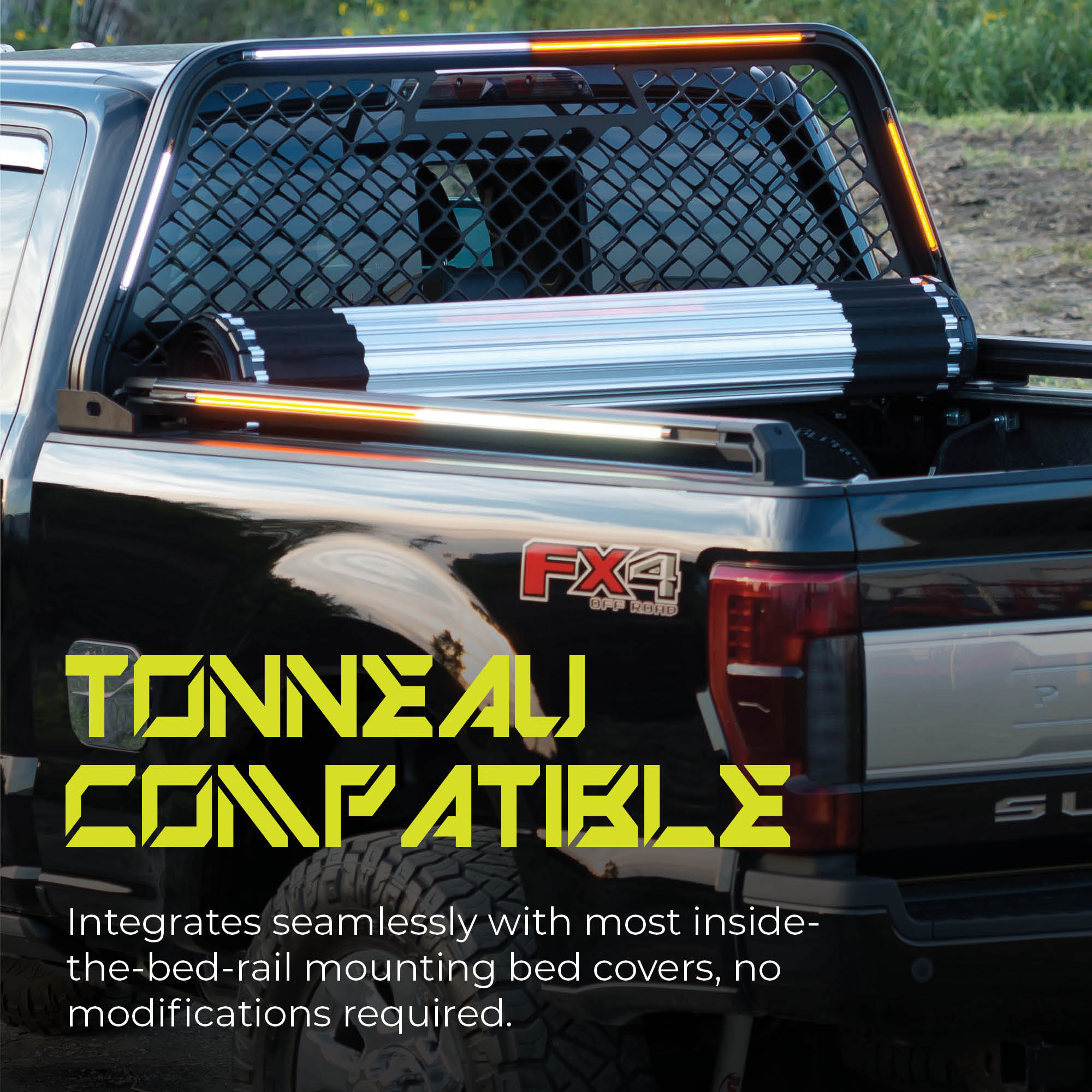 FX4
OFF ROAD

TONNEAU COMPATIBLE

Integrates seamlessly with most inside-the-bed-rail mounting bed covers, no modifications required.