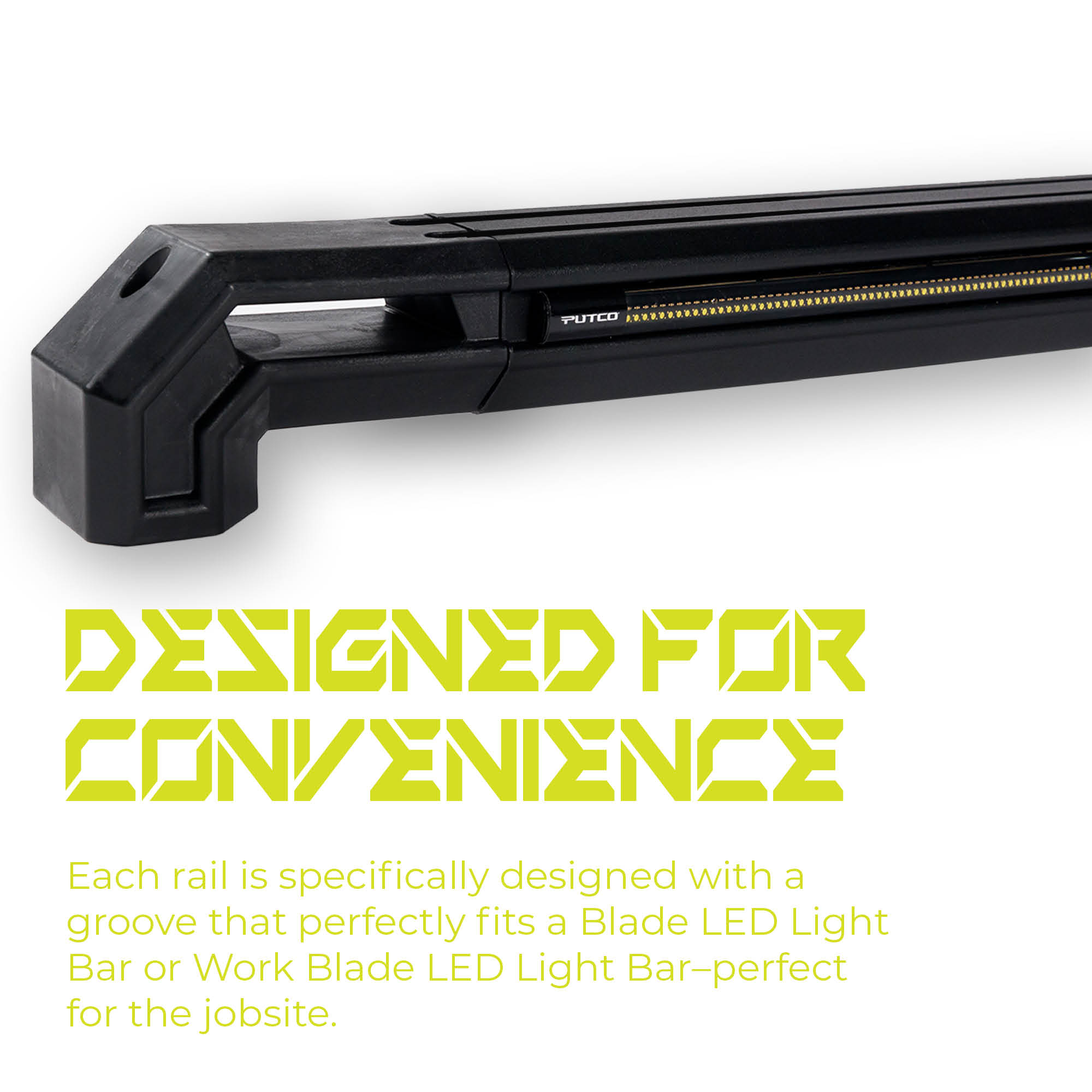 PUTCO

DESIGNED FOR CONVENIENCE

Each rail is specifically designed with a groove that perfectly fits a Blade LED Light Bar or Work Blade LED Light Bar–perfect for the jobsite.