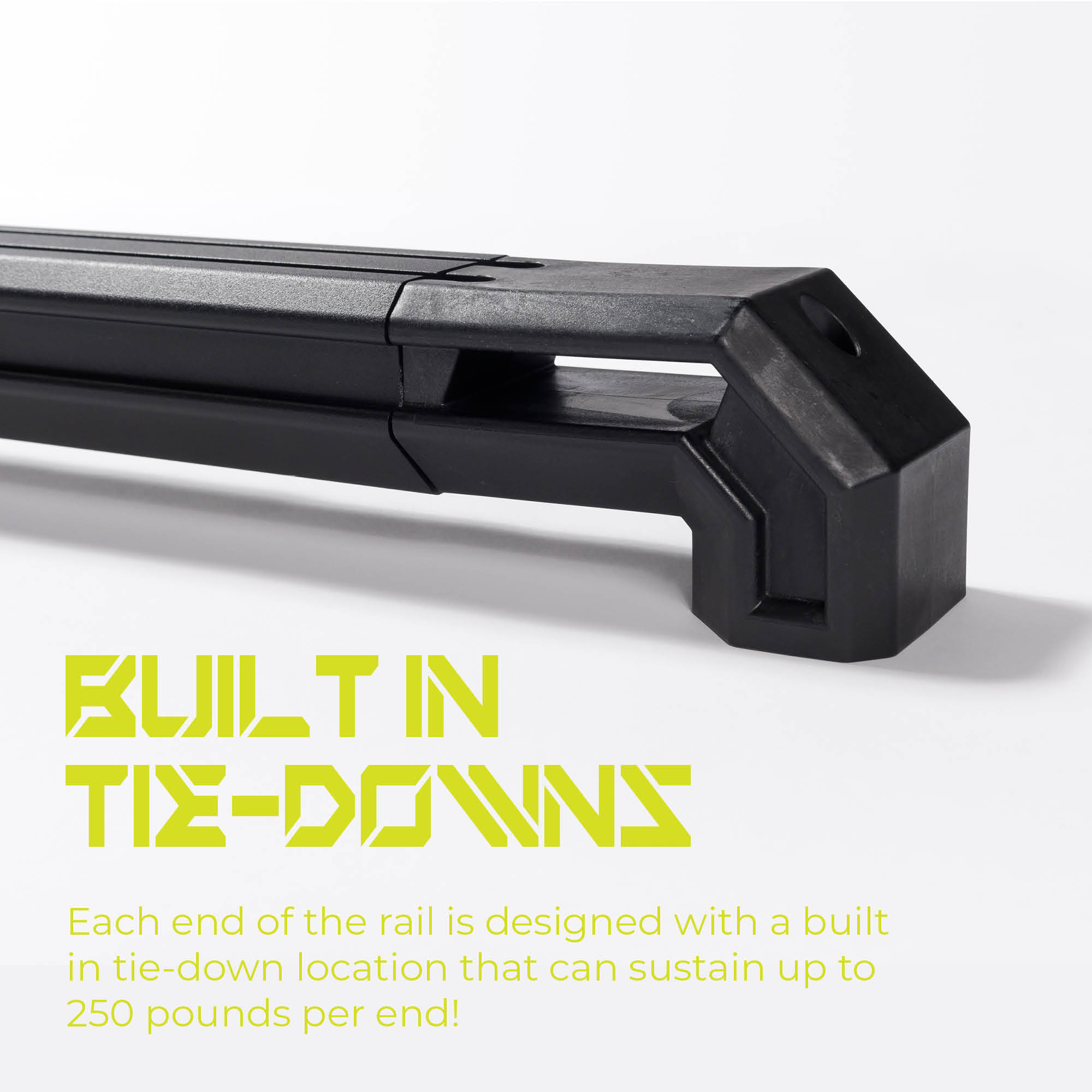 BUILT IN
TIE-DOWNS

Each end of the rail is designed with a built in tie-down location that can sustain up to 250 pounds per end!