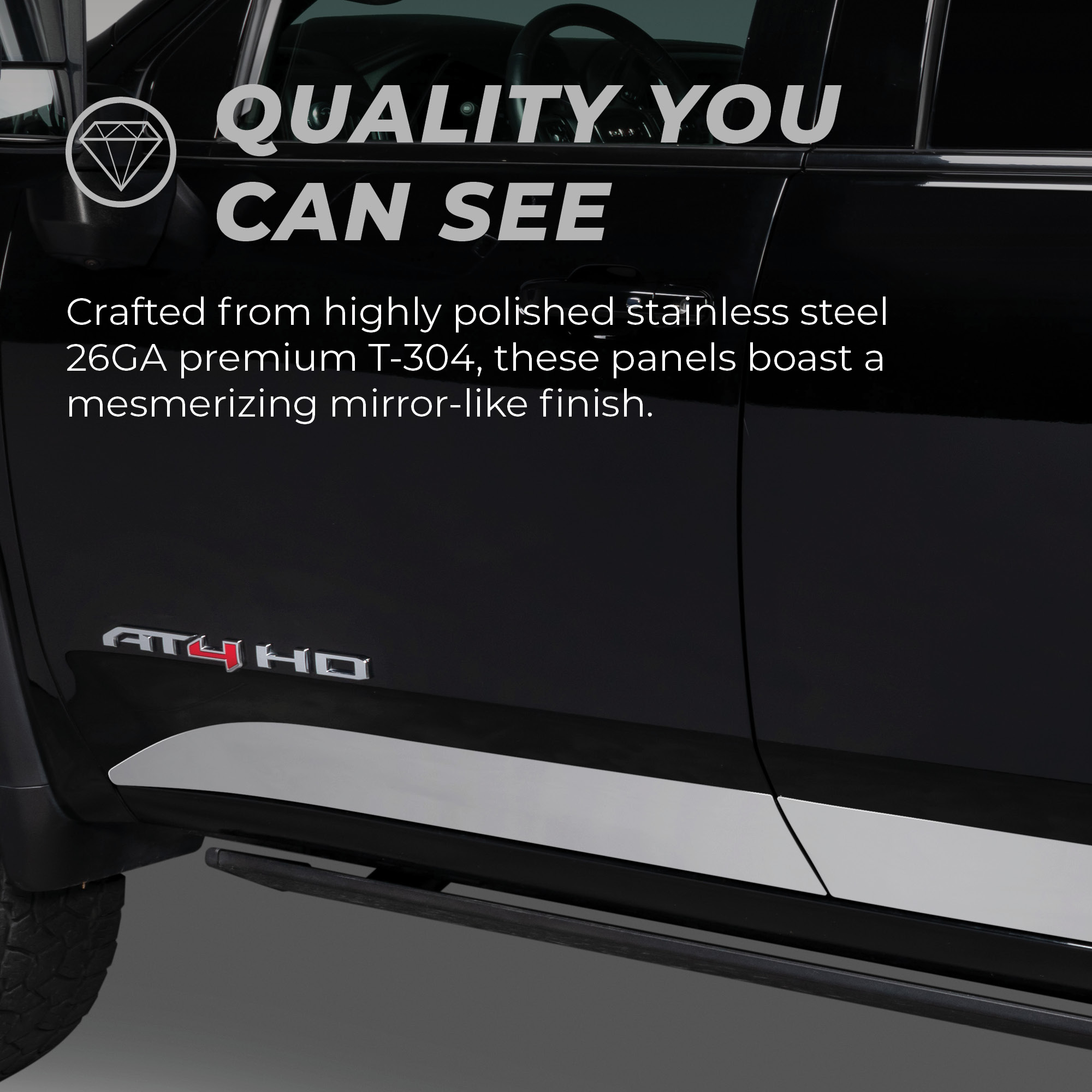 QUALITY YOU CAN SEE

Crafted from highly polished stainless steel 26GA premium T-304, these panels boast a mesmerizing mirror-like finish.

AT4 HD