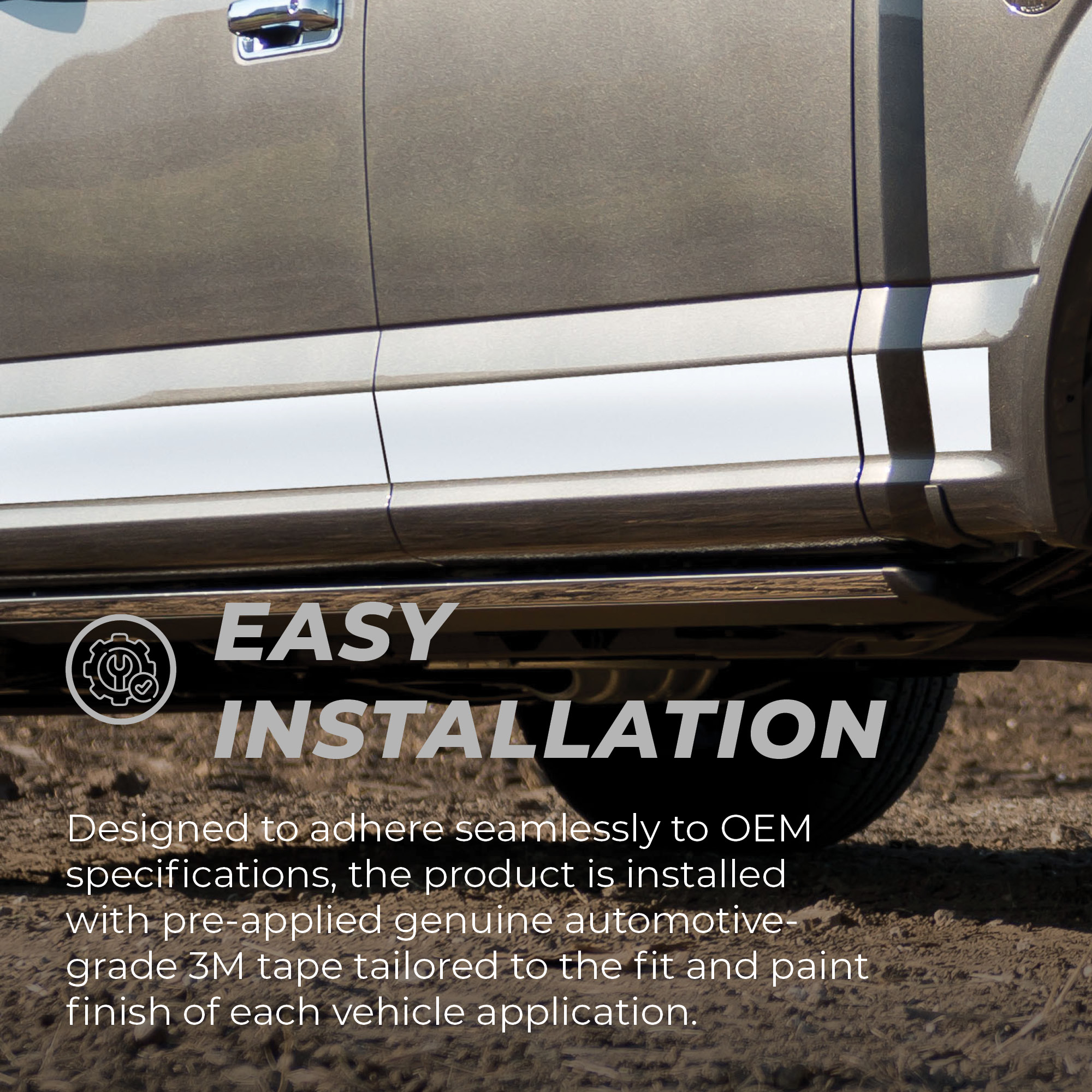 EASY INSTALLATION

Designed to adhere seamlessly to OEM specifications, the product is installed with pre-applied genuine automotive-grade 3M tape tailored to the fit and paint finish of each vehicle application.