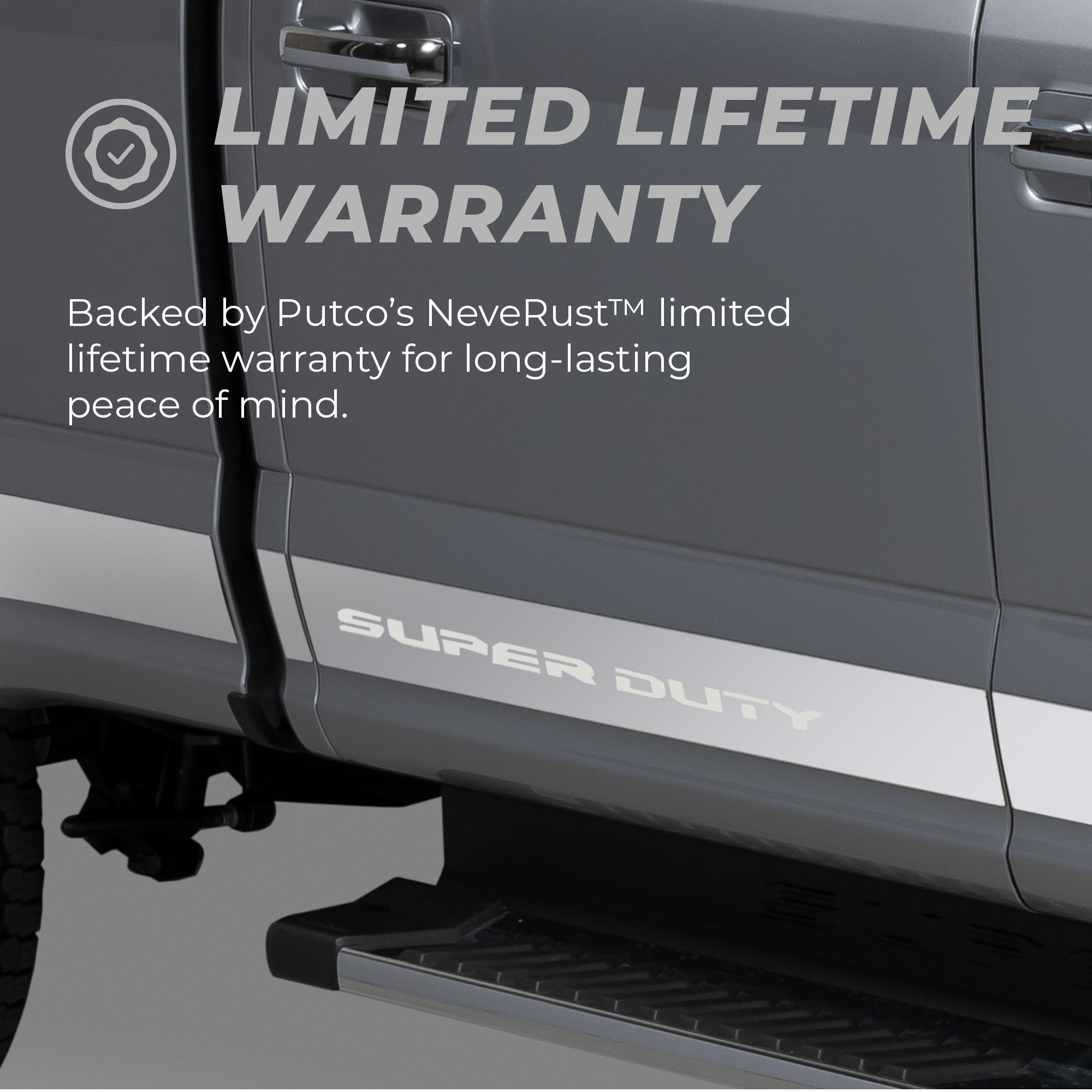 LIMITED LIFETIME WARRANTY

Backed by Putco's NeveRust™ limited lifetime warranty for long-lasting peace of mind.

SUPER DUTY