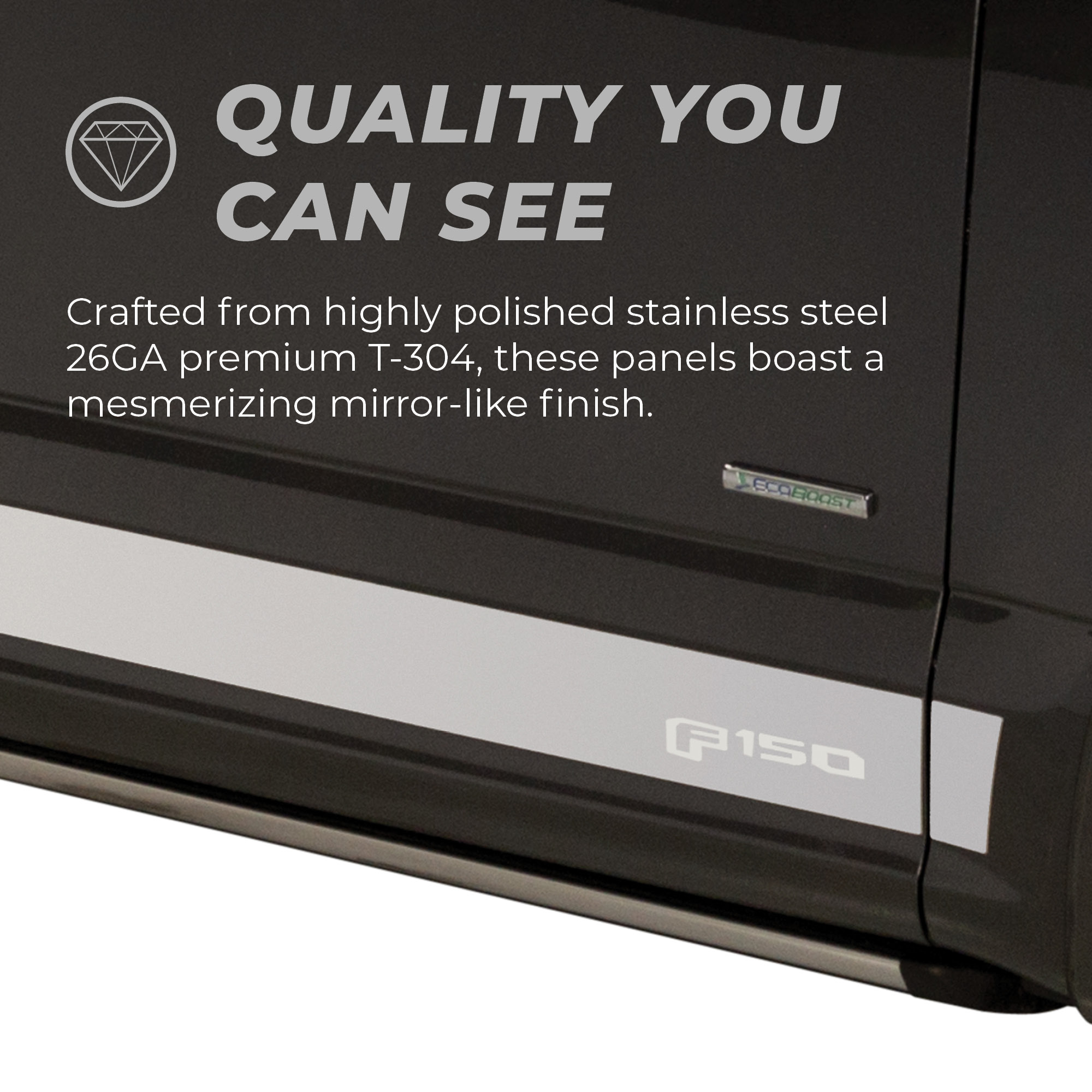 QUALITY YOU CAN SEE

Crafted from highly polished stainless steel 26GA premium T-304, these panels boast a mesmerizing mirror-like finish.

ECOBOOST

F150