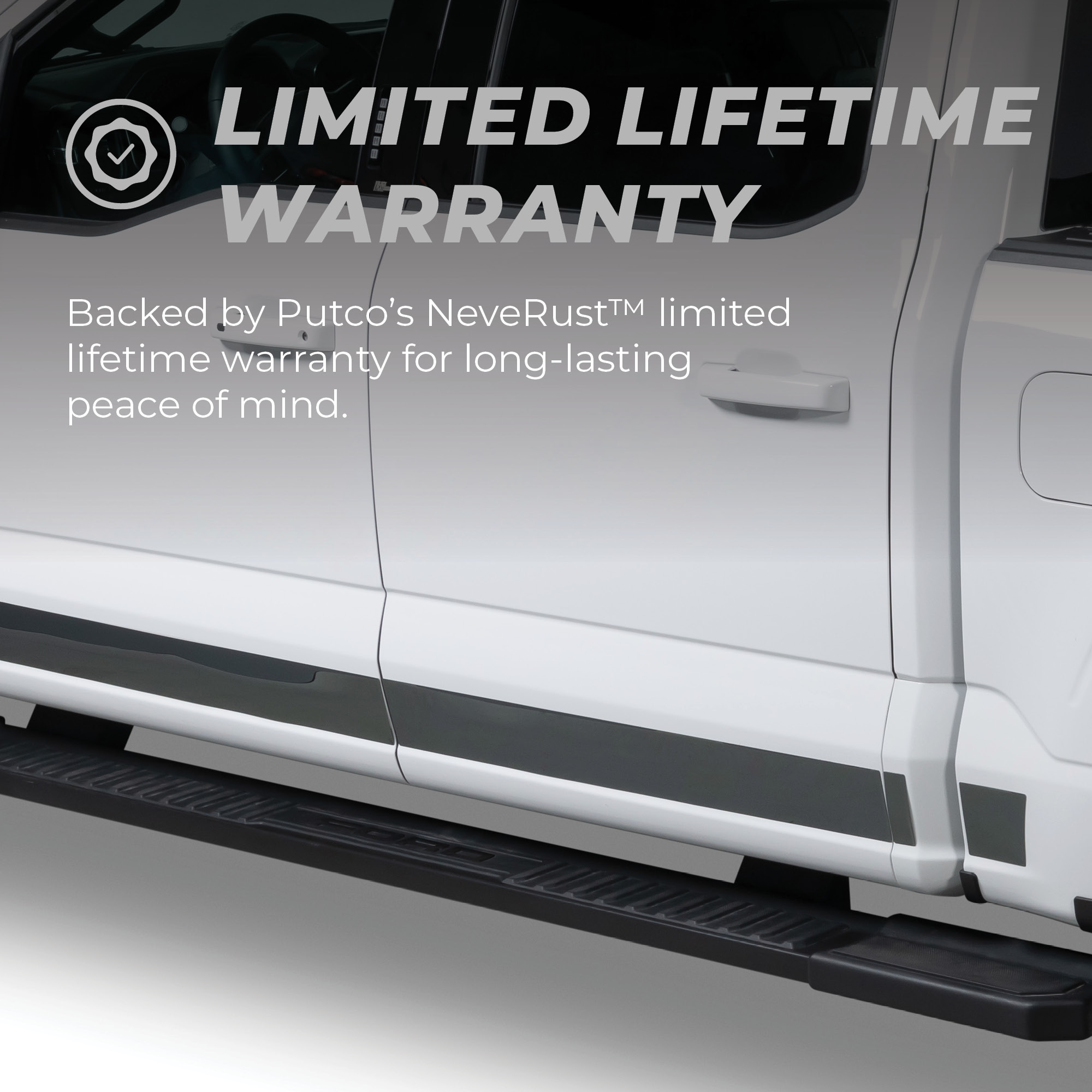 LIMITED LIFETIME WARRANTY

Backed by Putco's NeveRust™ limited lifetime warranty for long-lasting peace of mind.

FORD