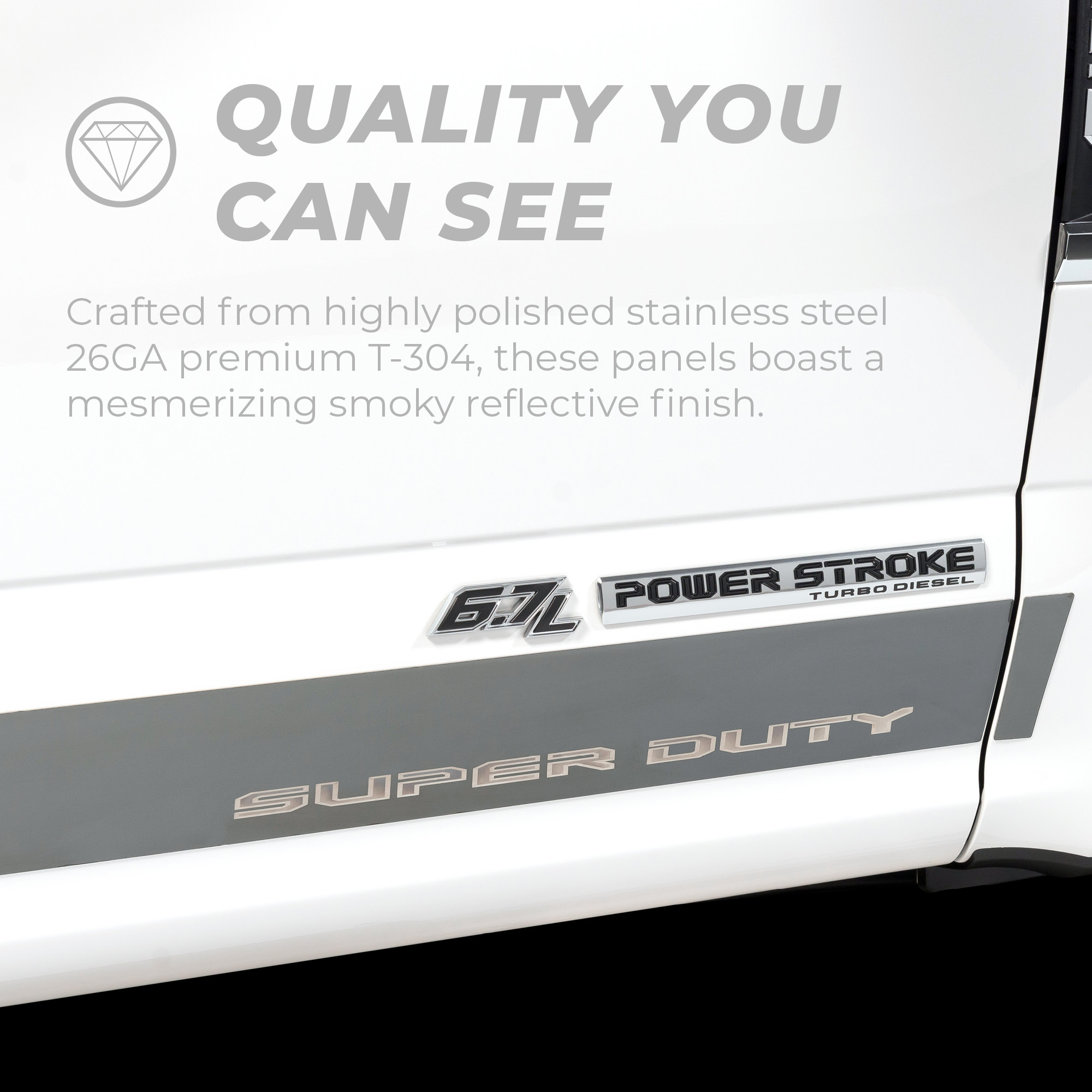 QUALITY YOU CAN SEE

Crafted from highly polished stainless steel 26GA premium T-304, these panels boast a mesmerizing smoky reflective finish.

6.7L POWER STROKE TURBO DIESEL

SUPER DUTY