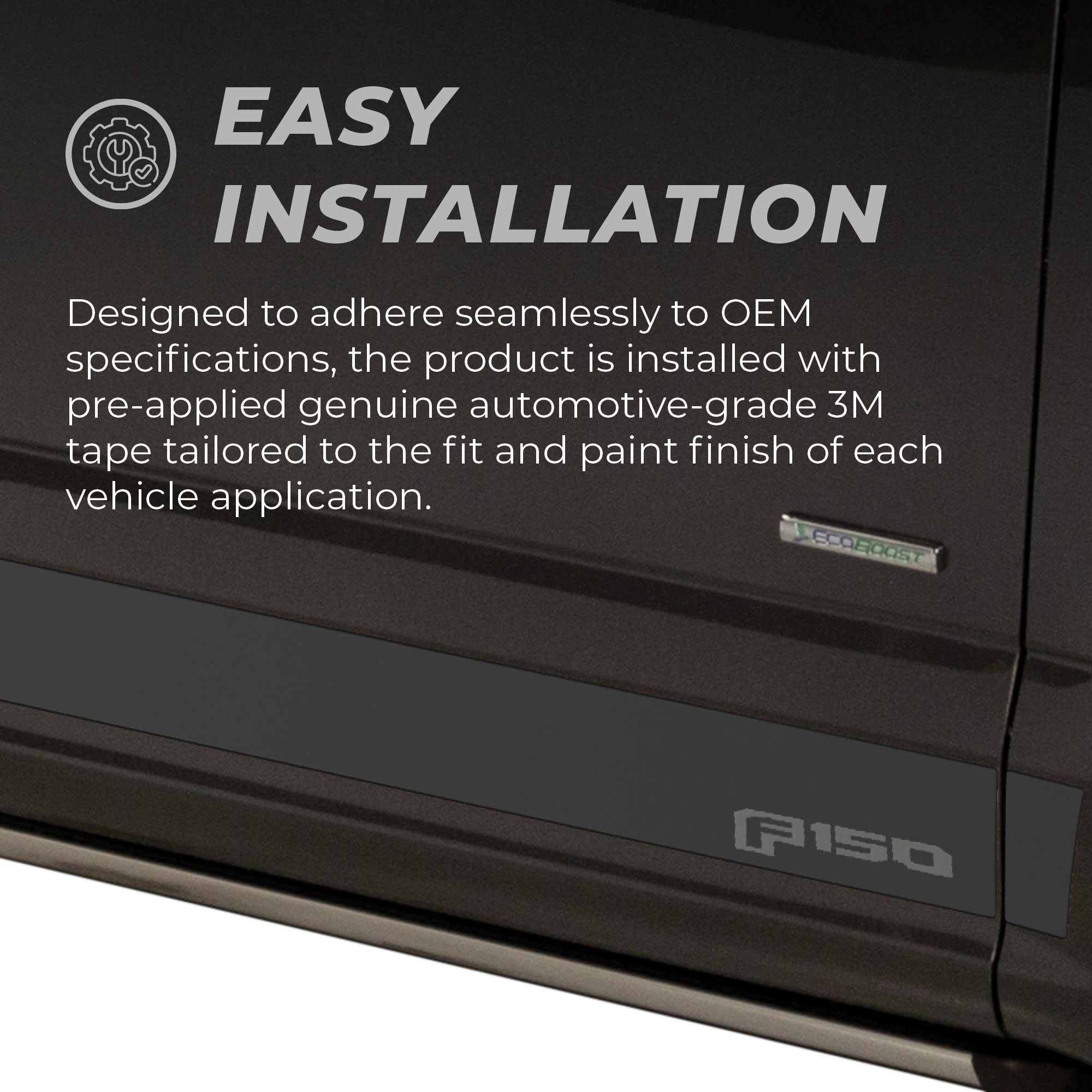 EASY INSTALLATION

Designed to adhere seamlessly to OEM specifications, the product is installed with pre-applied genuine automotive-grade 3M tape tailored to the fit and paint finish of each vehicle application.

ECOBOOST

F150