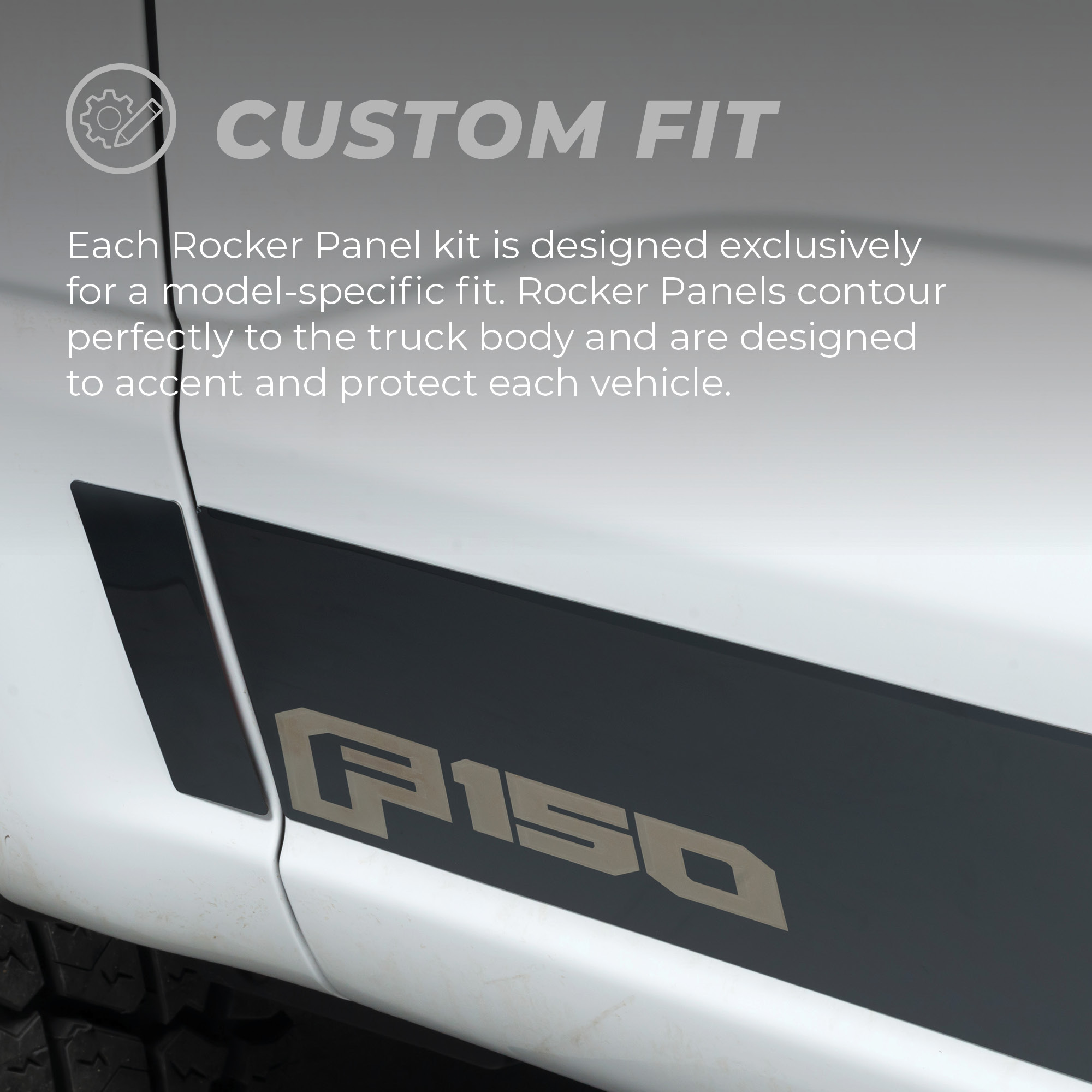 CUSTOM FIT

Each Rocker Panel kit is designed exclusively for a model-specific fit. Rocker Panels contour perfectly to the truck body and are designed to accent and protect each vehicle.

F150