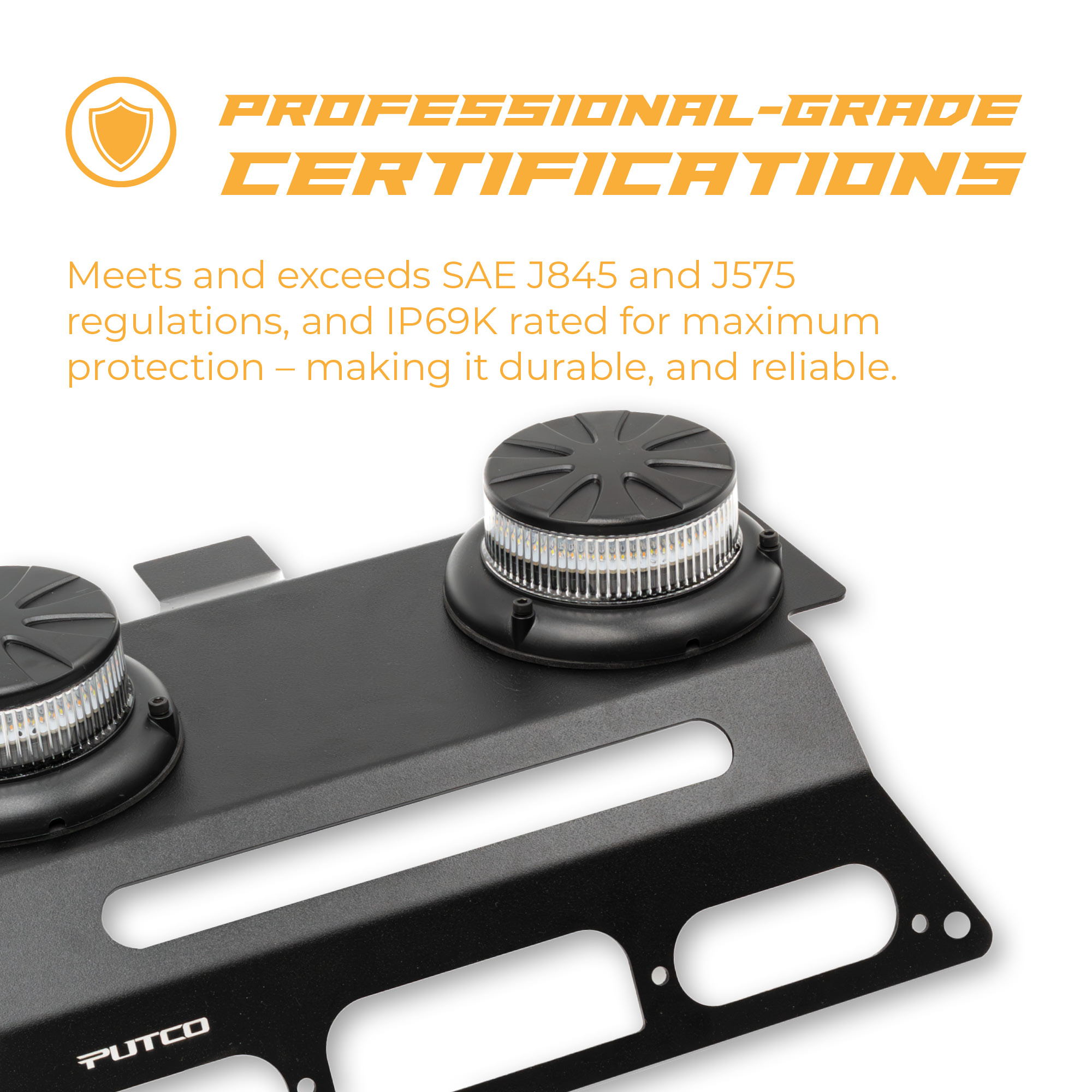 PROFESSIONAL-GRADE CERTIFICATIONS

Meets and exceeds SAE J845 and J575 regulations, and IP69K rated for maximum protection – making it durable, and reliable.

PUTCO