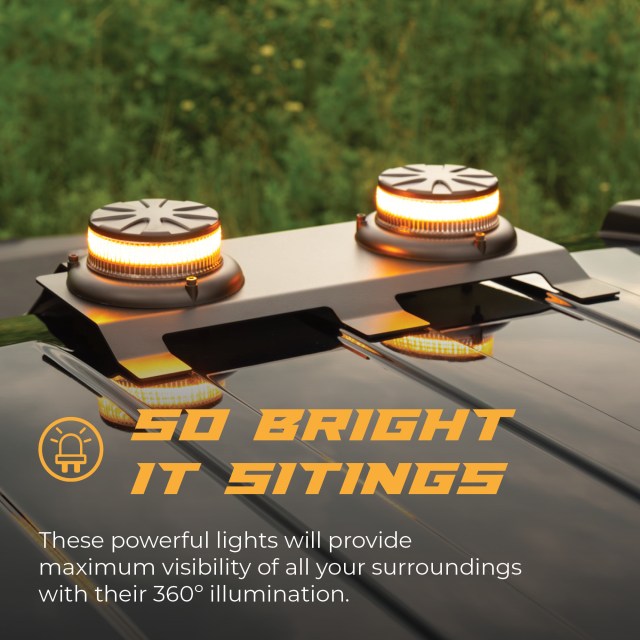 SO BRIGHT IT SITINGS

These powerful lights will provide maximum visibility of all your surroundings with their 360° illumination.