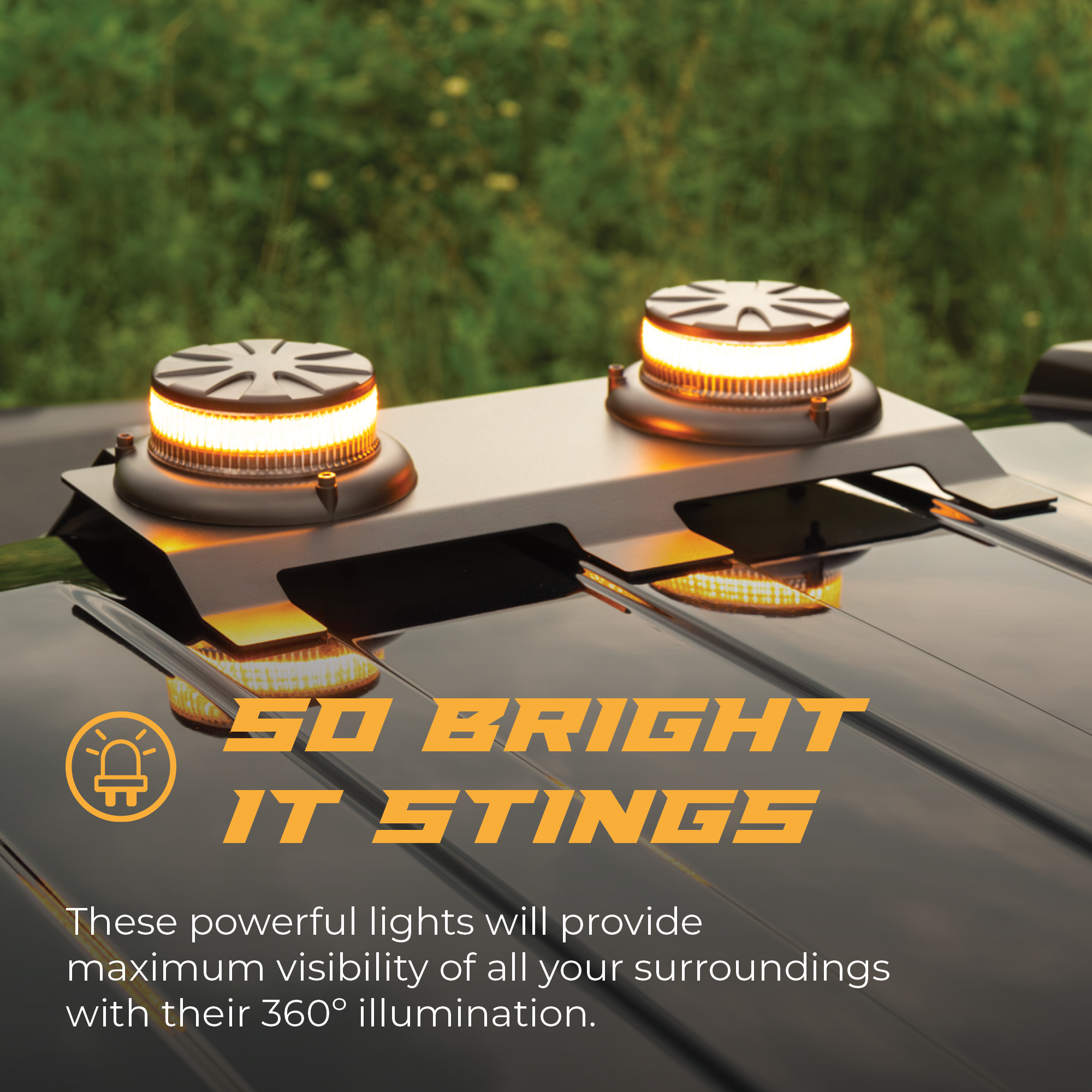 SO BRIGHT IT STINGS

These powerful lights will provide maximum visibility of all your surroundings with their 360° illumination.