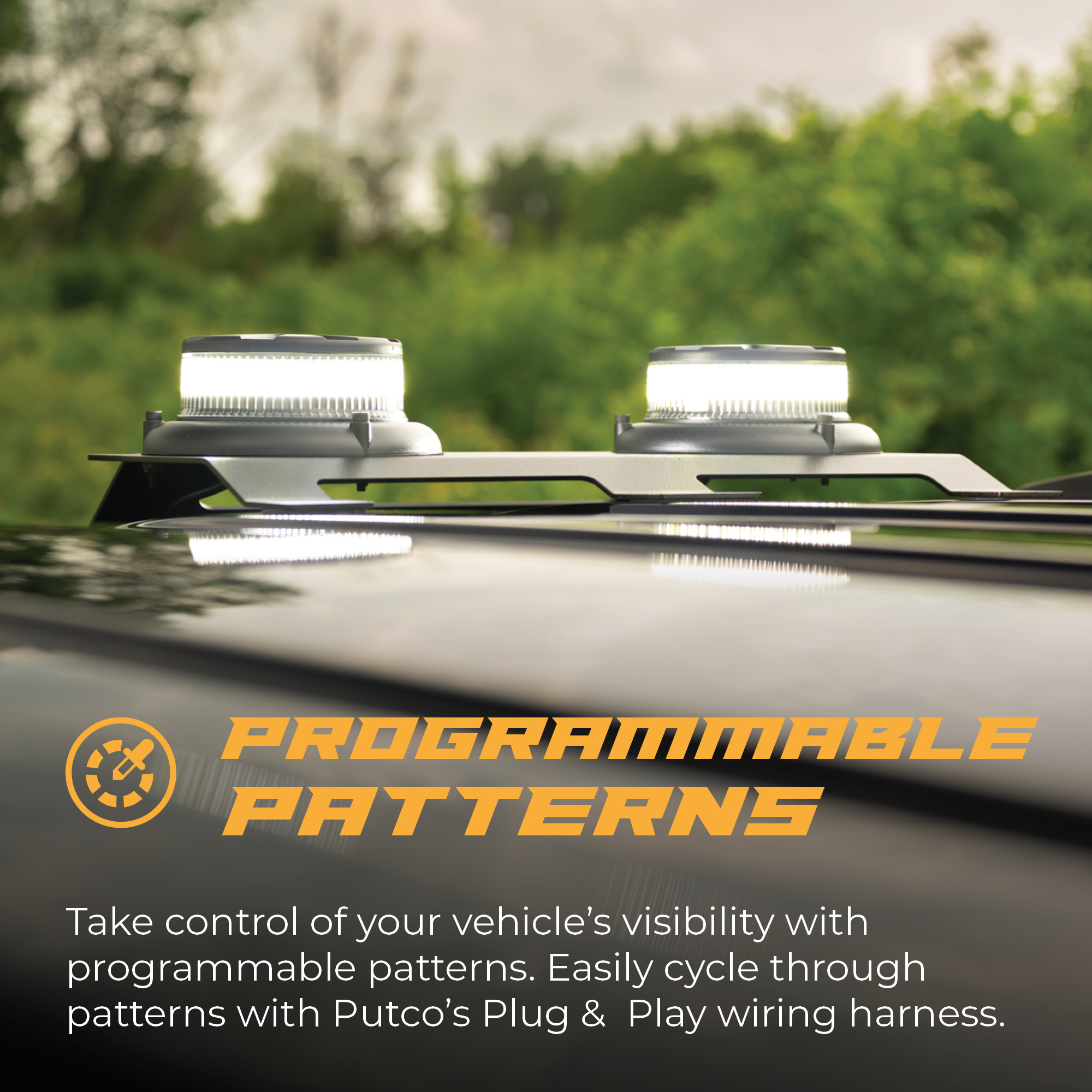 PROGRAMMABLE PATTERNS

Take control of your vehicle's visibility with programmable patterns. Easily cycle through patterns with Putco's Plug & Play wiring harness.