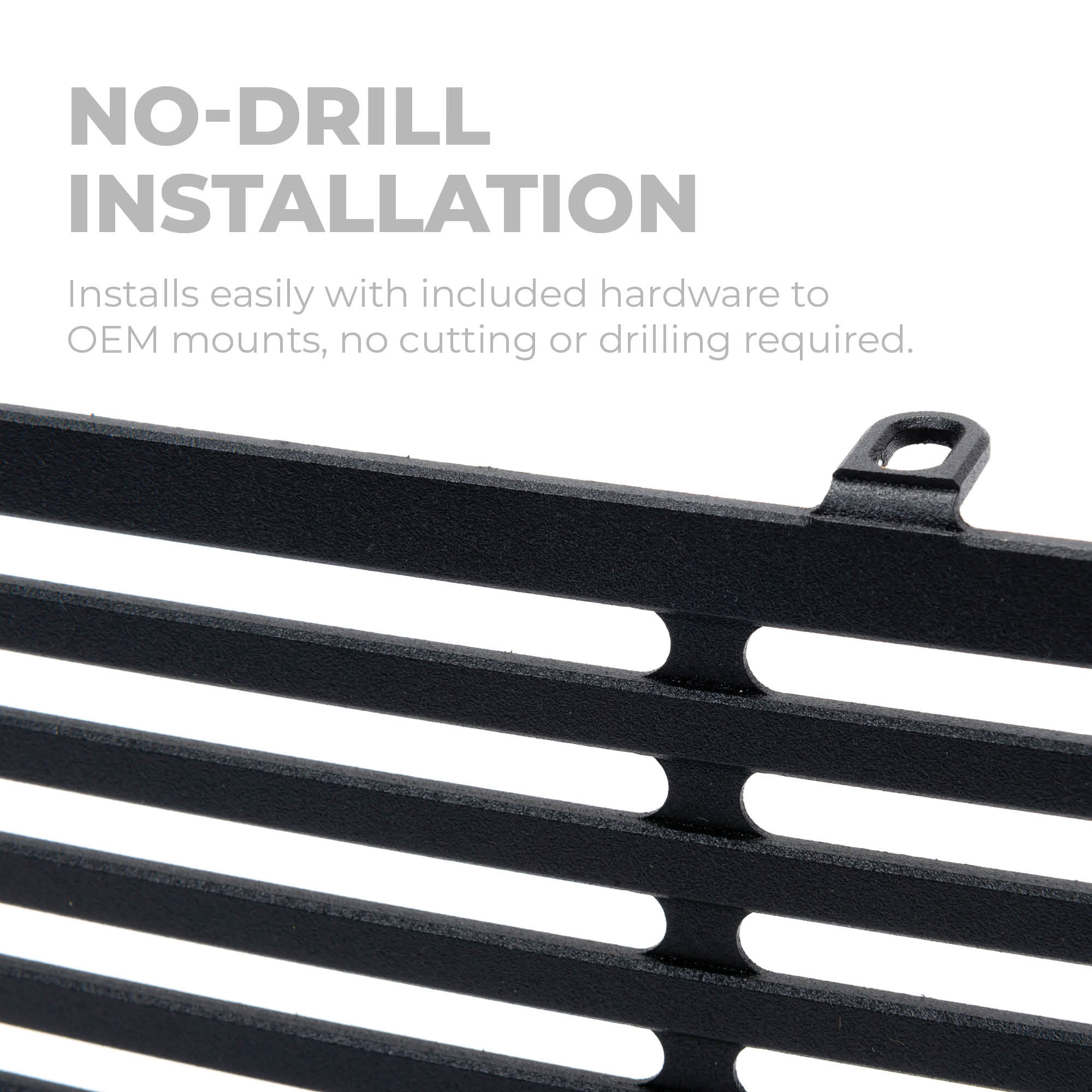 NO-DRILL INSTALLATION

Installs easily with included hardware to OEM mounts, no cutting or drilling required.