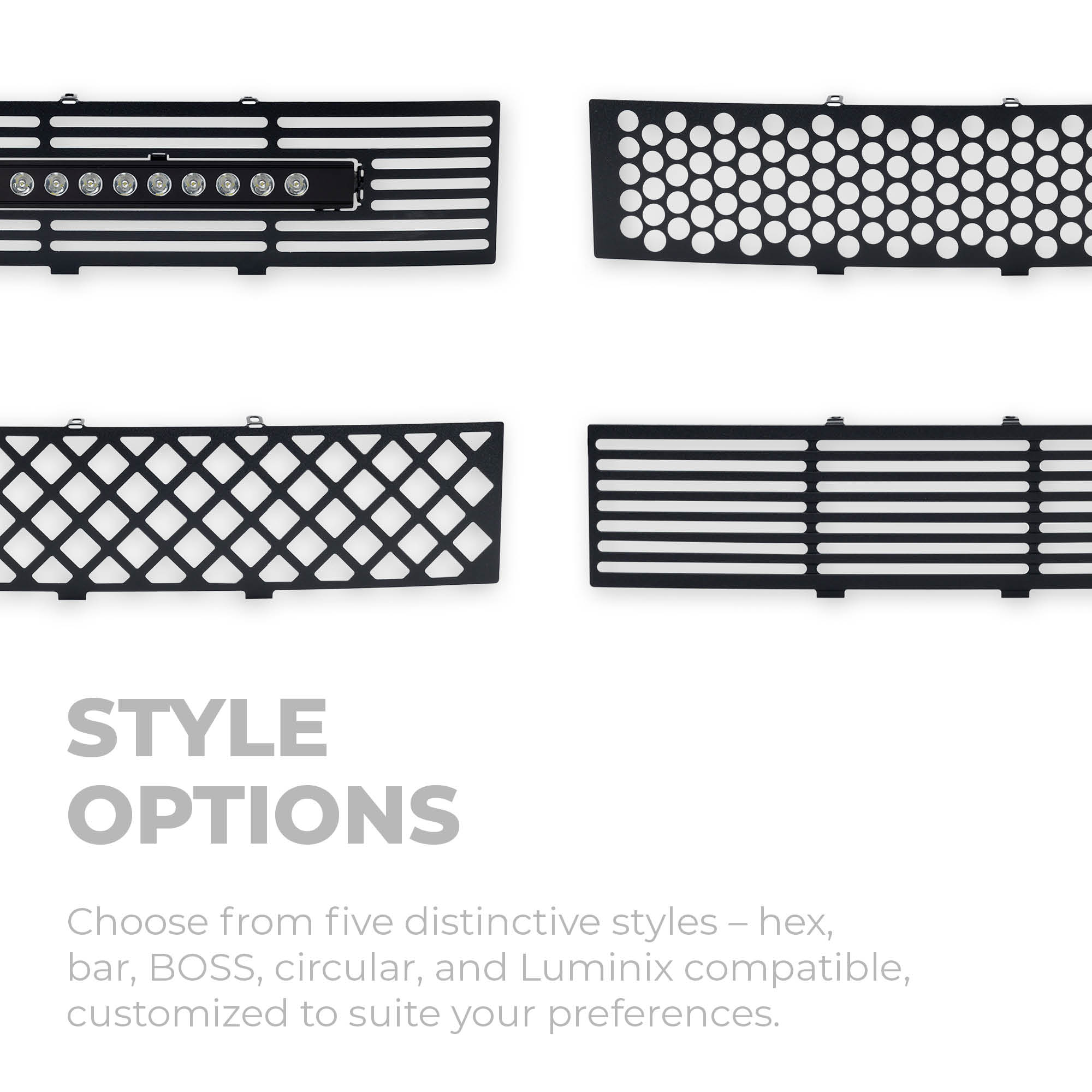 STYLE OPTIONS

Choose from five distinctive styles – hex, bar, BOSS, circular, and Luminix compatible, customized to suite your preferences.