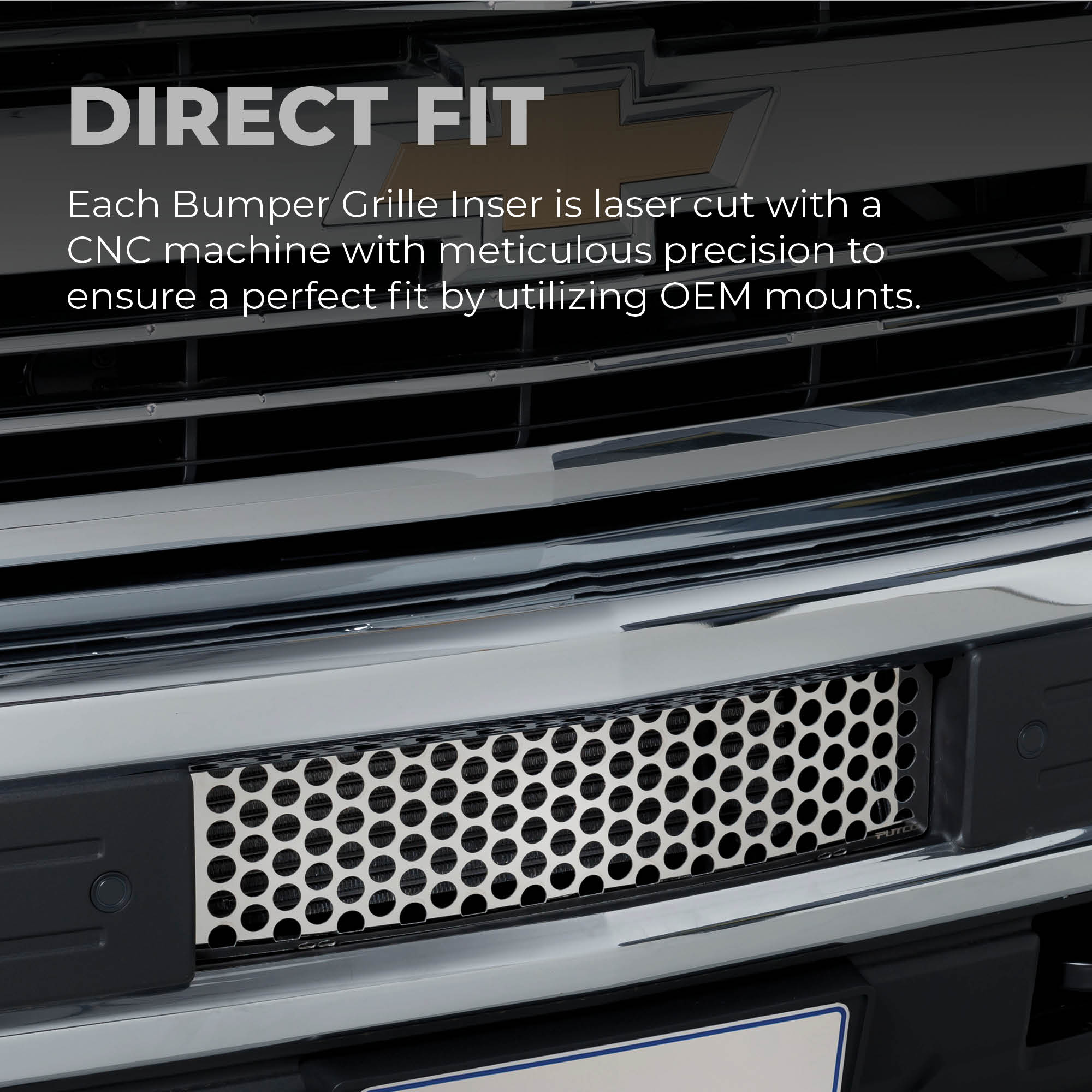 DIRECT FIT

Each Bumper Grille Inser is laser cut with a CNC machine with meticulous precision to ensure a perfect fit by utilizing OEM mounts.

PUTCO