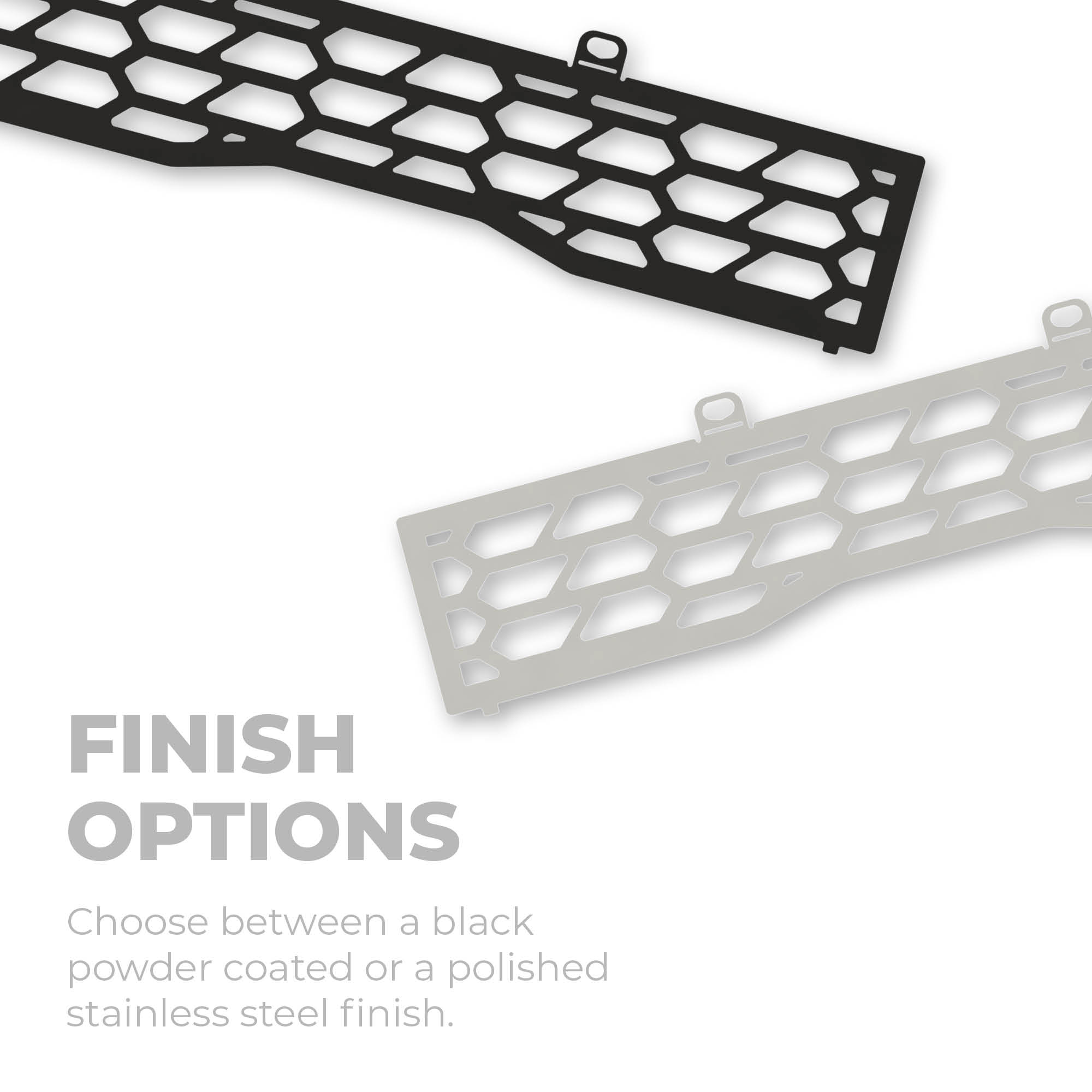 FINISH OPTIONS

Choose between a black powder coated or a polished stainless steel finish.