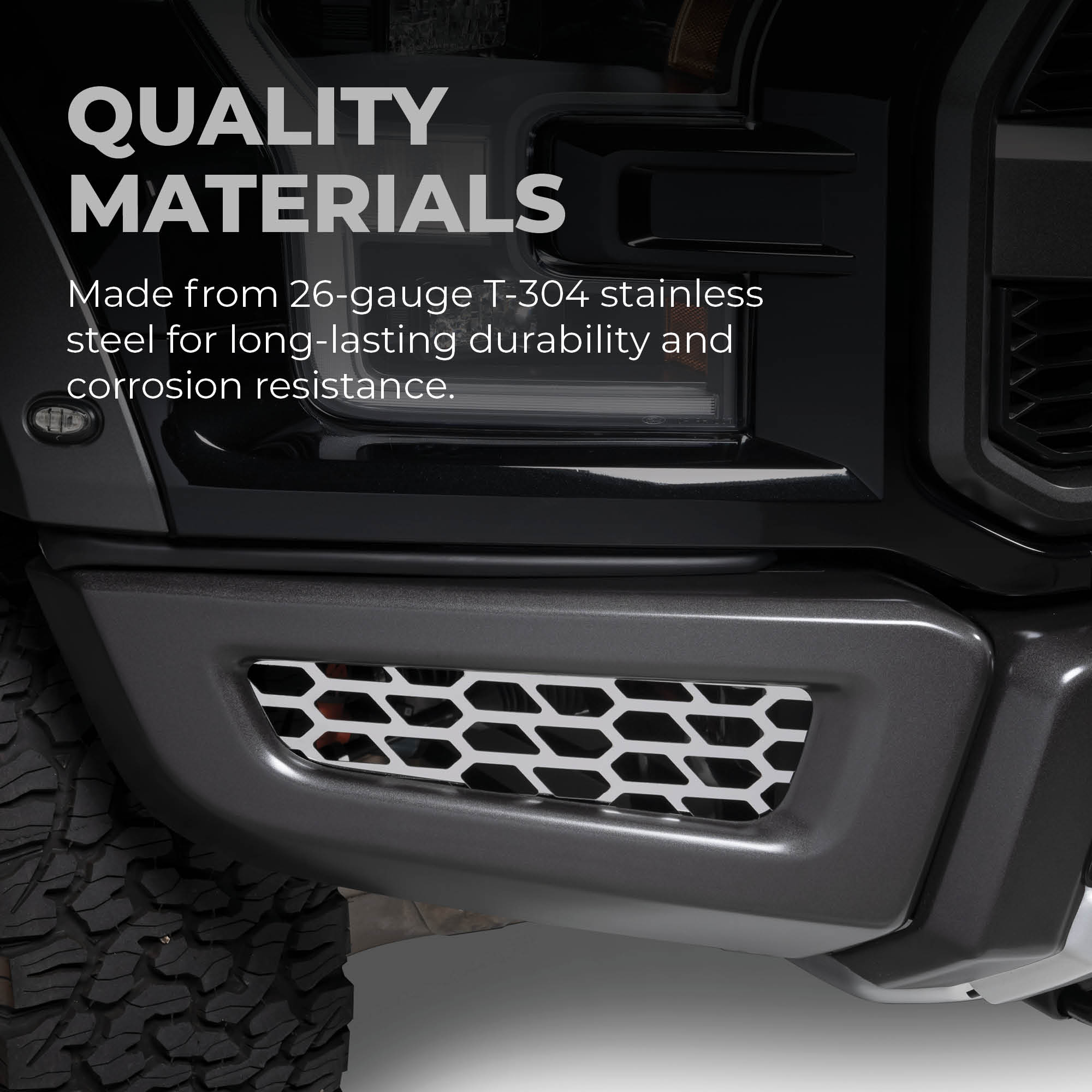 QUALITY MATERIALS

Made from 26-gauge T-304 stainless steel for long-lasting durability and corrosion resistance.