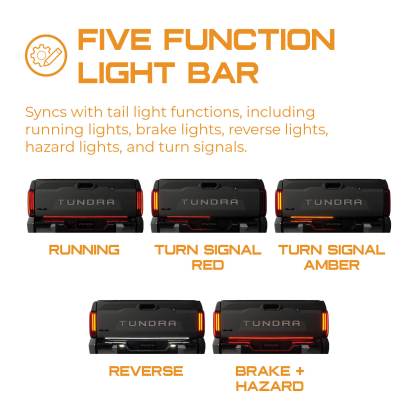 FIVE FUNCTION LIGHT BAR

Syncs with tail light functions, including running lights, brake lights, reverse lights, hazard lights, and turn signals.

TUNDRA

RUNNING

TUNDRA

TURN SIGNAL RED

TUNDRA

TURN SIGNAL AMBER

TUNDRA

REVERSE

TUNDRA

BRAKE + HAZARD