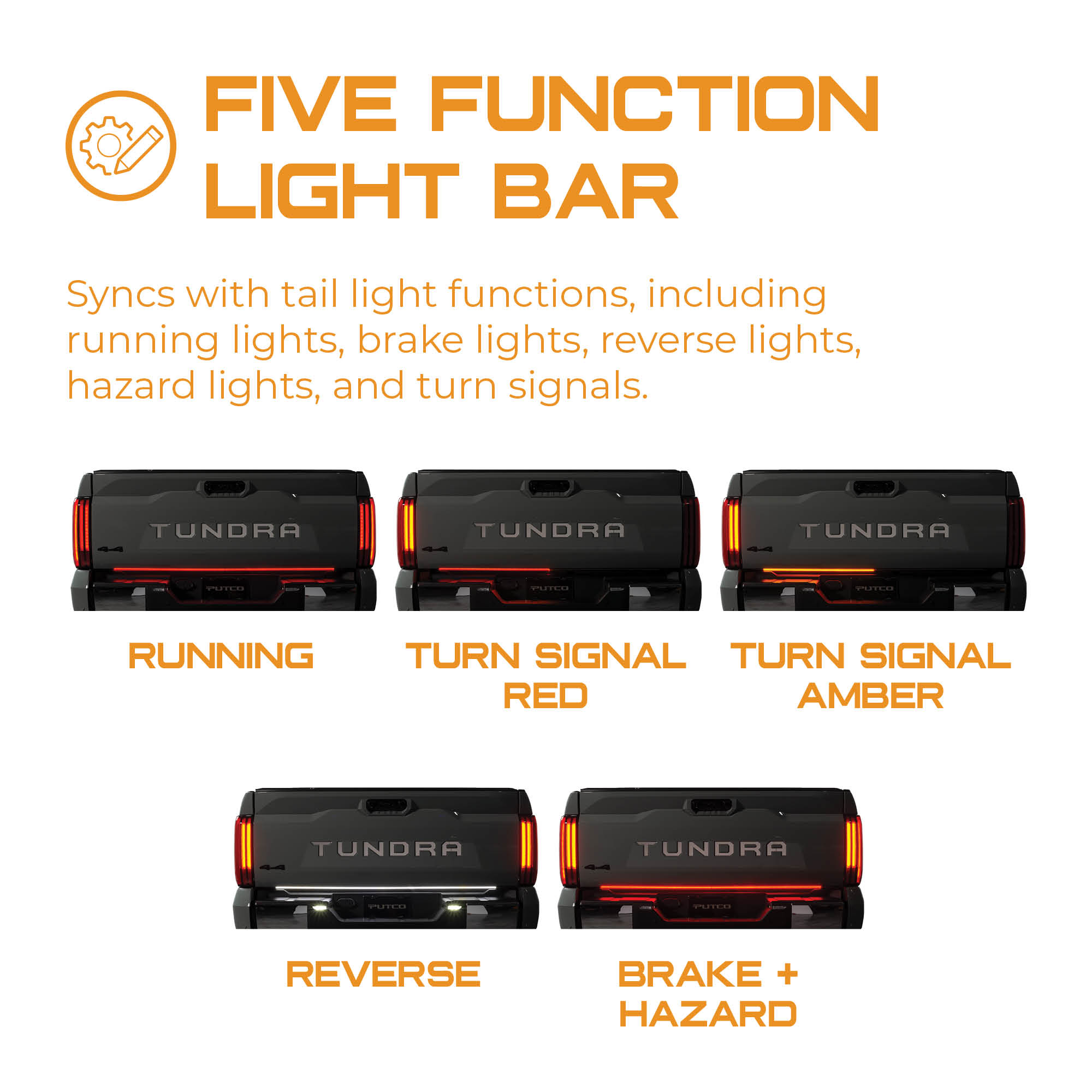 FIVE FUNCTION LIGHT BAR

Syncs with tail light functions, including running lights, brake lights, reverse lights, hazard lights, and turn signals.

TUNDRA
4x4
PUTCO

RUNNING

TUNDRA
4x4
PUTCO

TURN SIGNAL RED

TUNDRA
4x4
PUTCO

TURN SIGNAL AMBER

TUNDRA
4x4
PUTCO

REVERSE

TUNDRA
4x4
PUTCO

BRAKE + HAZARD