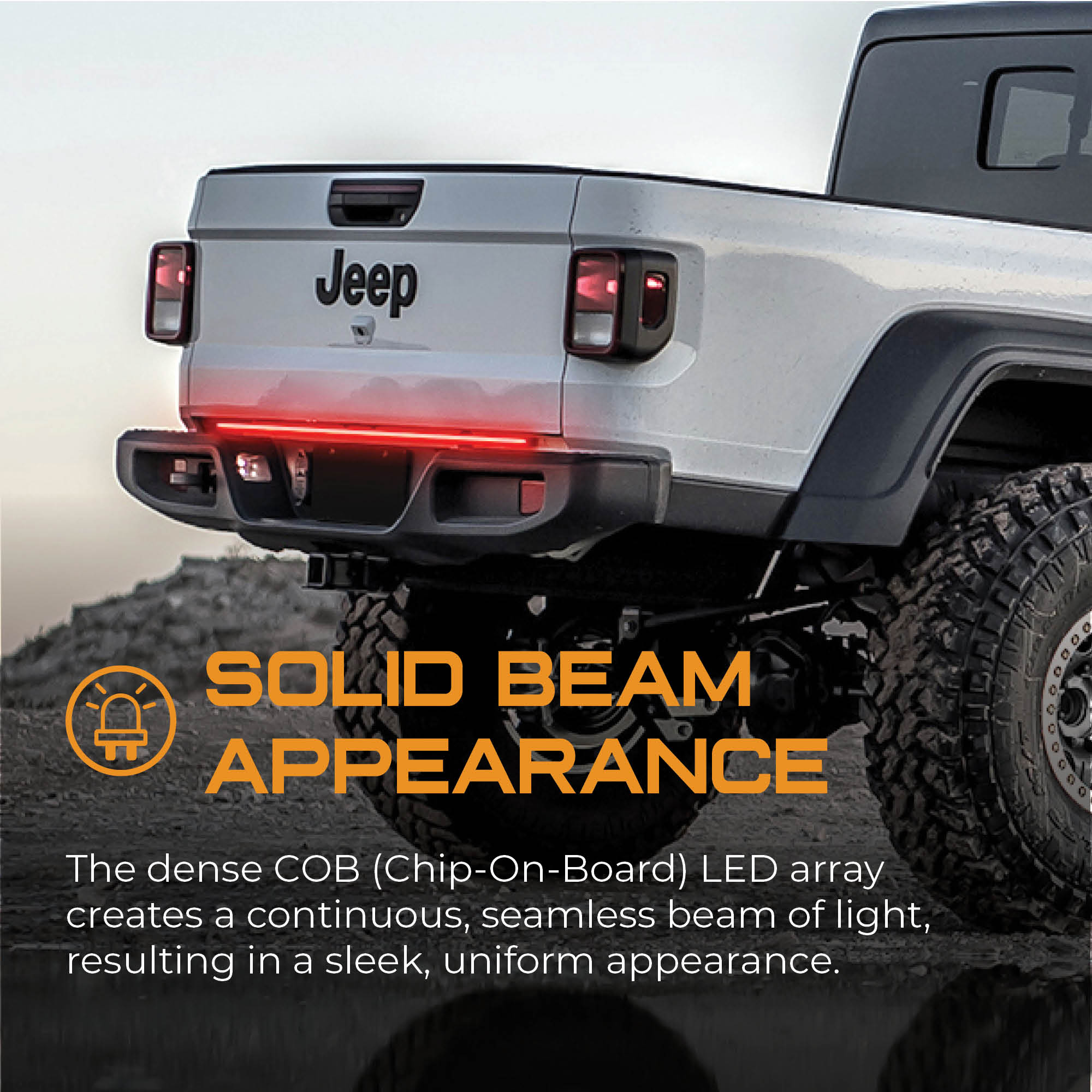 Jeep

SOLID BEAM APPEARANCE

The dense COB (Chip-On-Board) LED array creates a continuous, seamless beam of light, resulting in a sleek, uniform appearance.