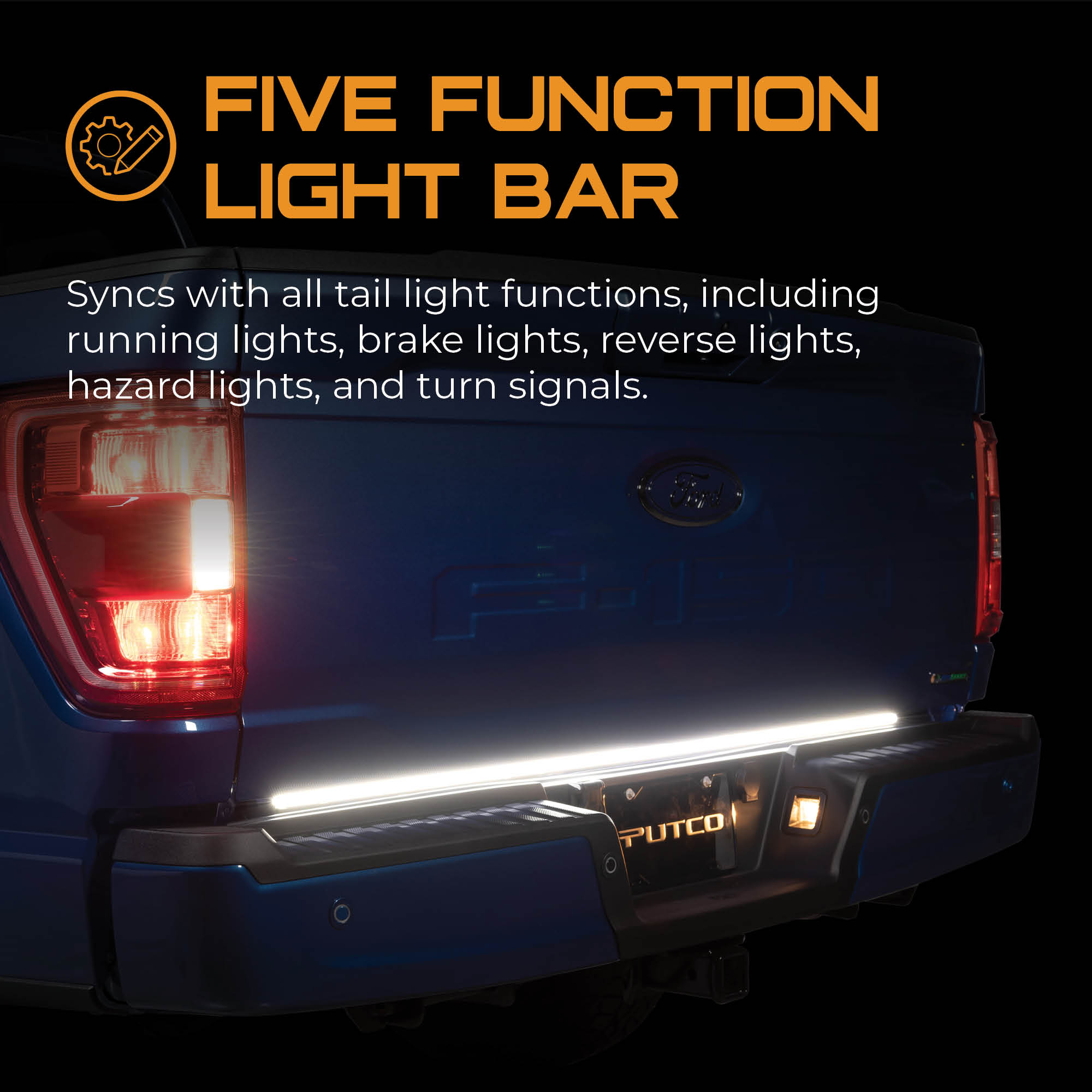 FIVE FUNCTION LIGHT BAR

Syncs with all tail light functions, including running lights, brake lights, reverse lights, hazard lights, and turn signals.

Ford

F-150

PUTCO