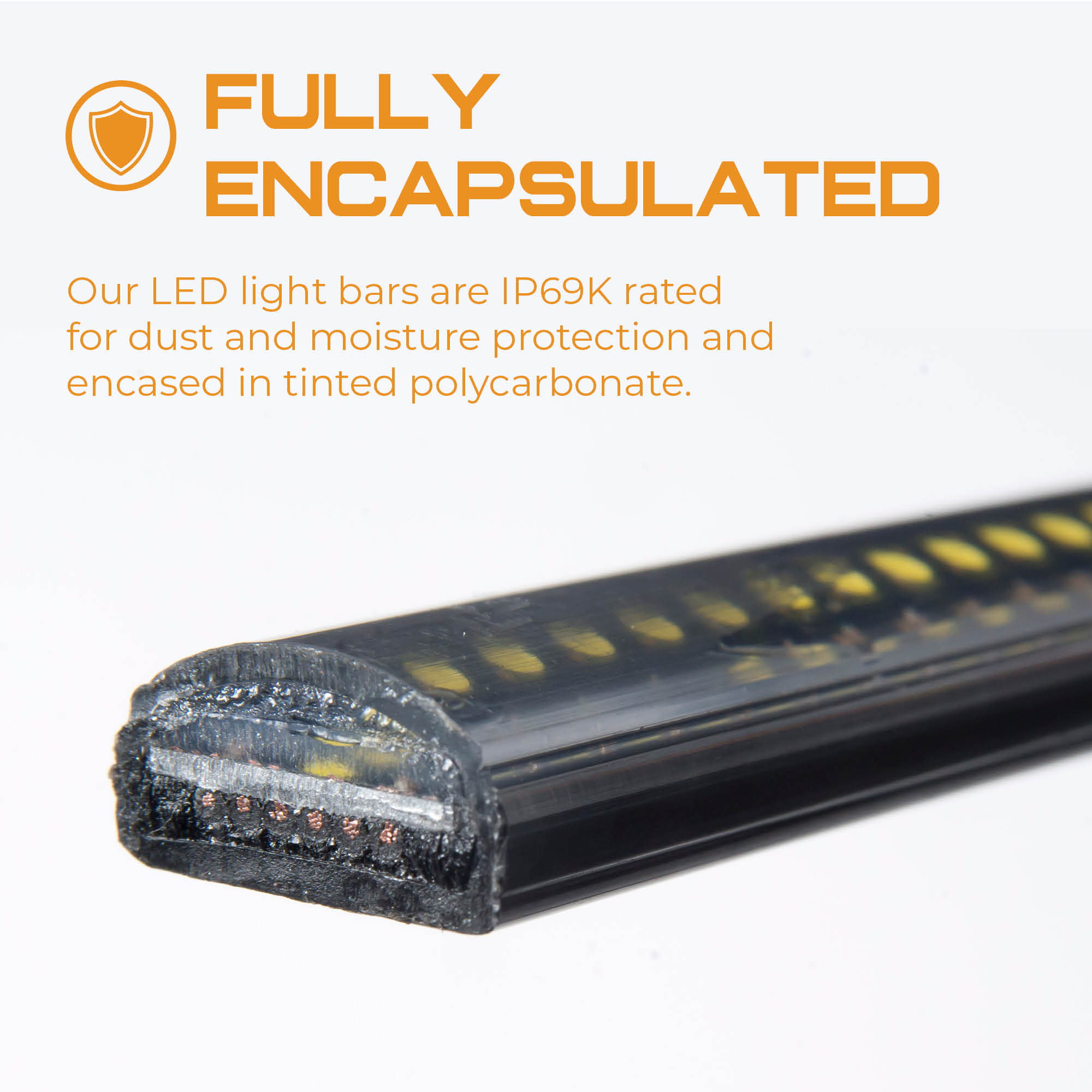 FULLY ENCAPSULATED

Our LED light bars are IP69K rated for dust and moisture protection and encased in tinted polycarbonate.