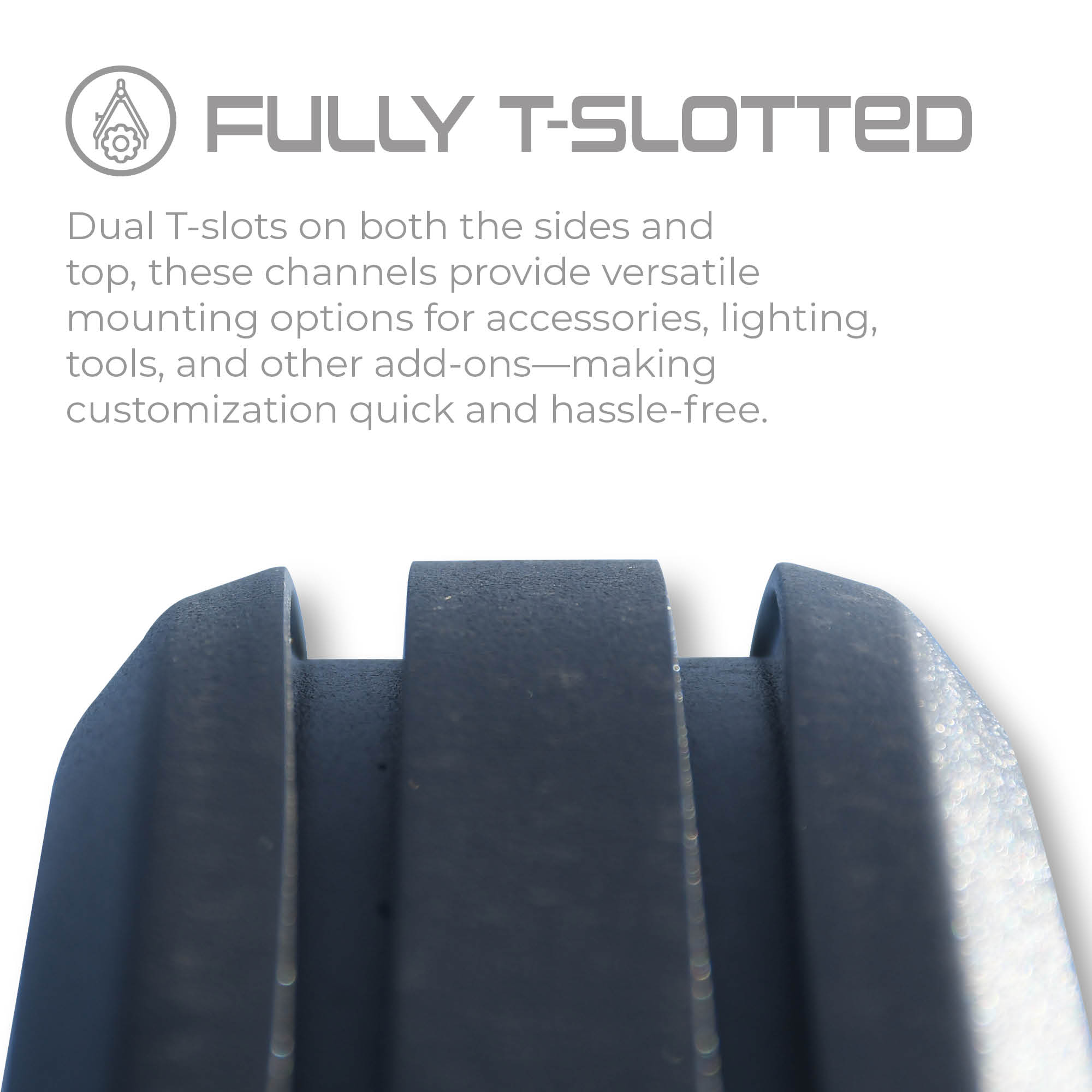 FULLY T-SLOTTED

Dual T-slots on both the sides and top, these channels provide versatile mounting options for accessories, lighting, tools, and other add-ons—making customization quick and hassle-free.