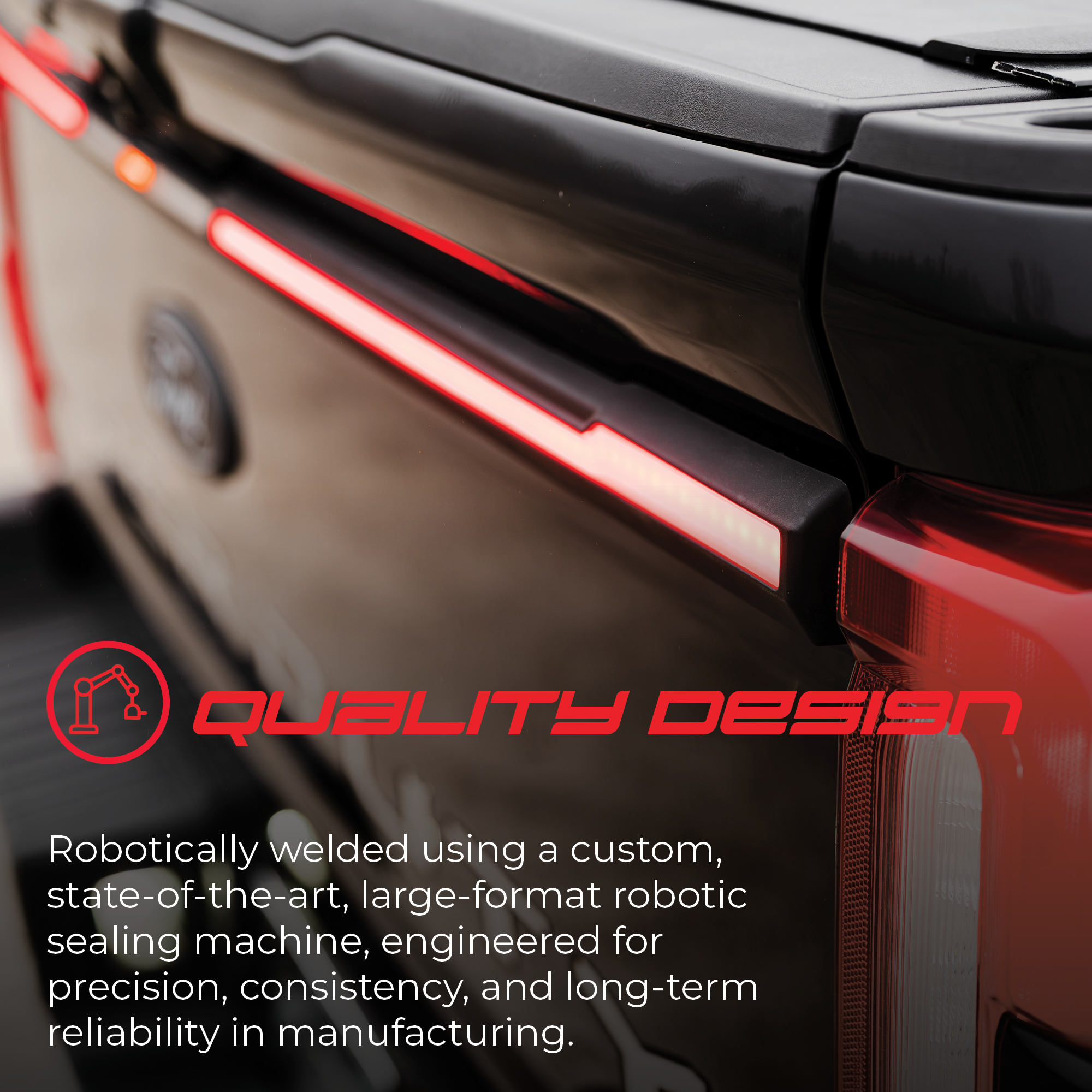 QUALITY DESIGN

Robotically welded using a custom, state-of-the-art, large-format robotic sealing machine, engineered for precision, consistency, and long-term reliability in manufacturing.