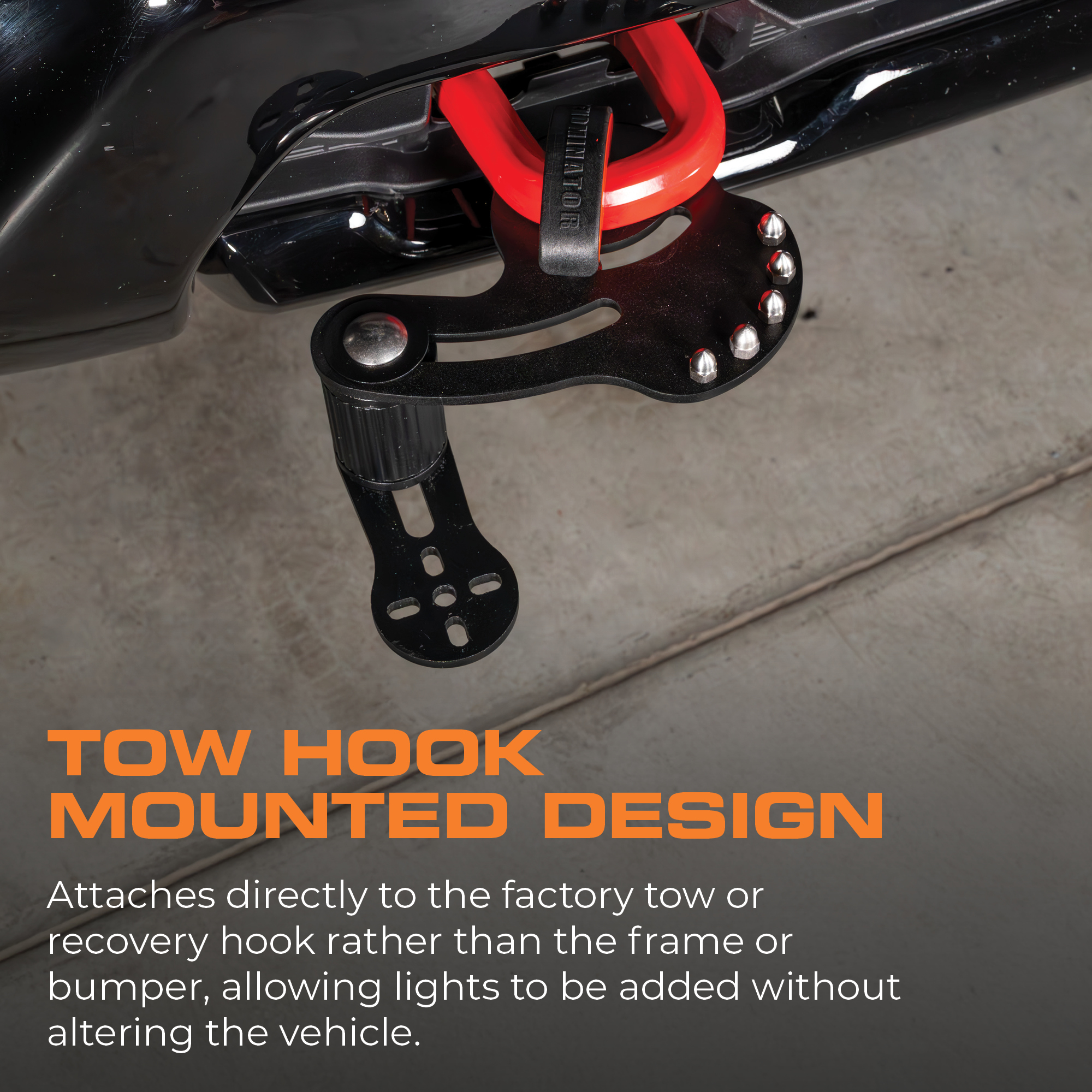 DOMINATOR

TOW HOOK MOUNTED DESIGN

Attaches directly to the factory tow or recovery hook rather than the frame or bumper, allowing lights to be added without altering the vehicle.