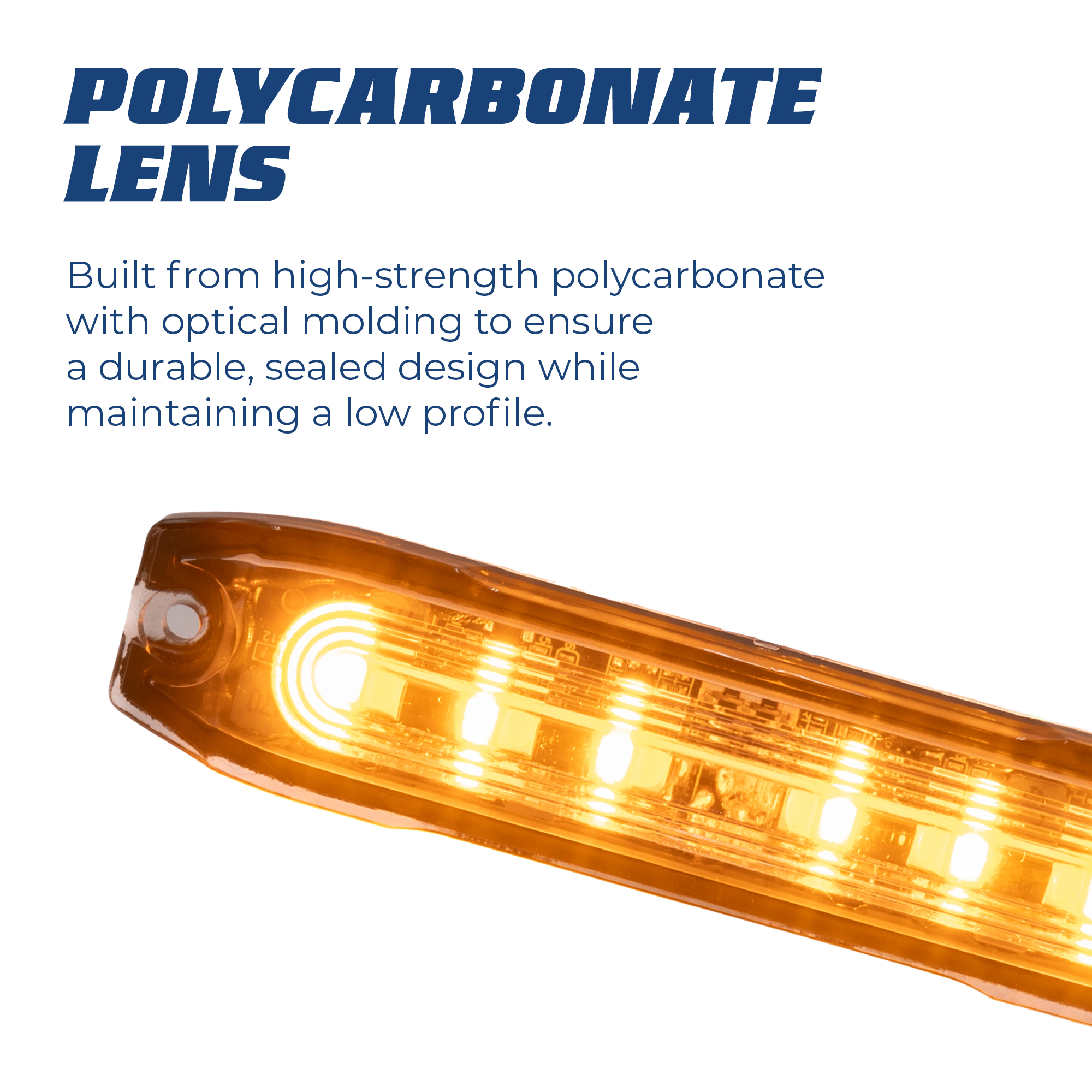 POLYCARBONATE LENS

Built from high-strength polycarbonate with optical molding to ensure a durable, sealed design while maintaining a low profile.