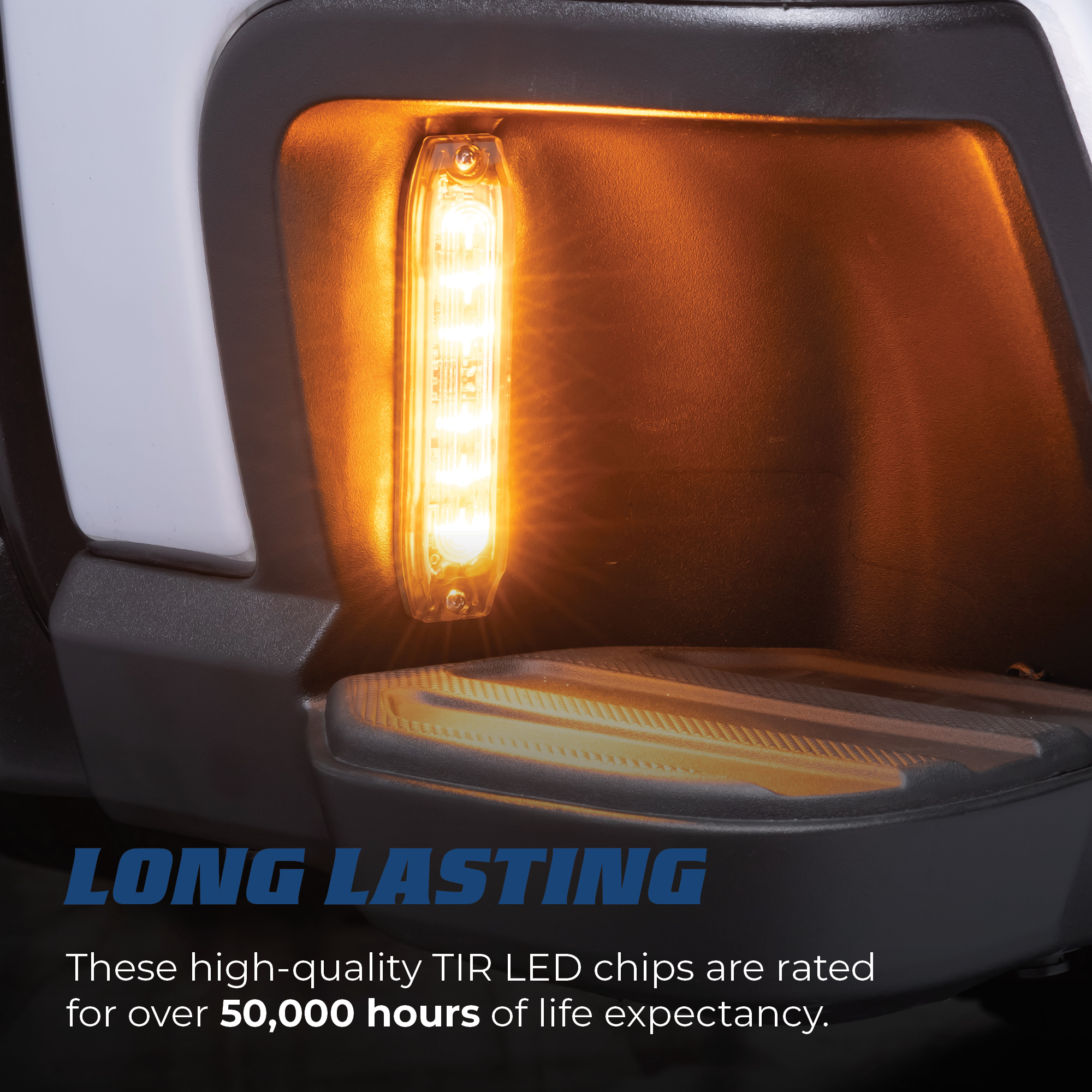 LONG LASTING

These high-quality TIR LED chips are rated for over 50,000 hours of life expectancy.