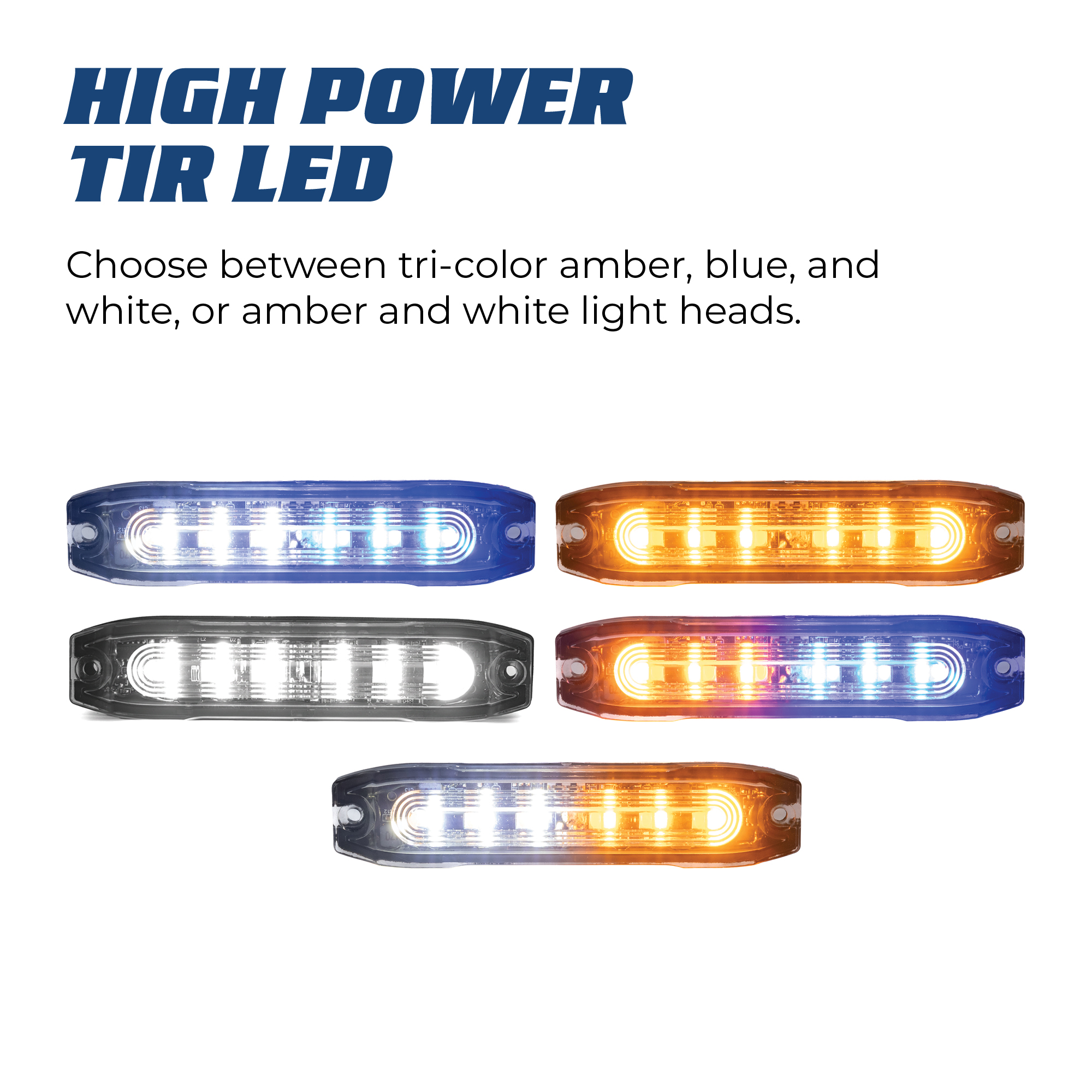 HIGH POWER TIR LED

Choose between tri-color amber, blue, and white, or amber and white light heads.