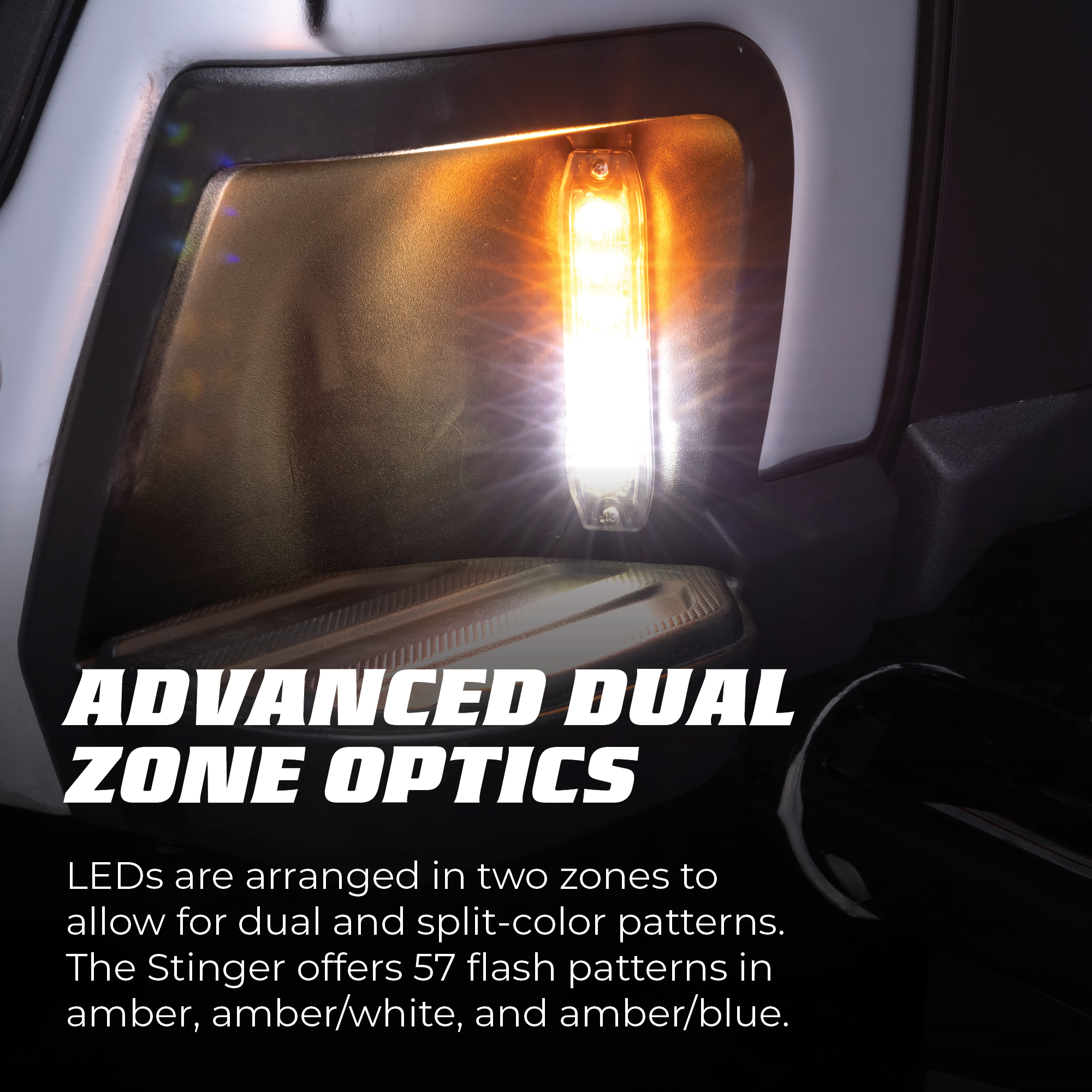 ADVANCED DUAL ZONE OPTICS

LEDs are arranged in two zones to allow for dual and split-color patterns. The Stinger offers 57 flash patterns in amber, amber/white, and amber/blue.