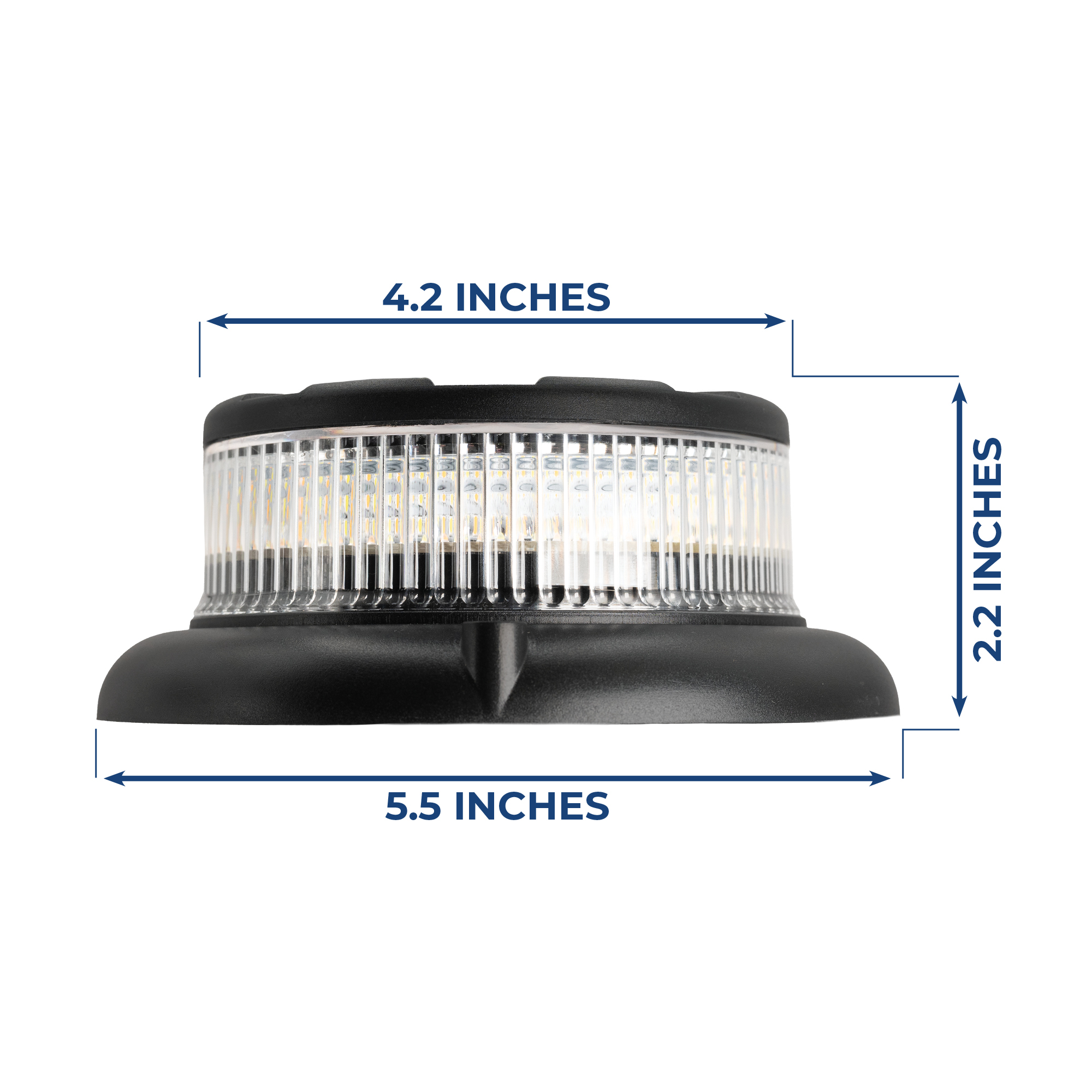 4.2 INCHES

2.2 INCHES

5.5 INCHES