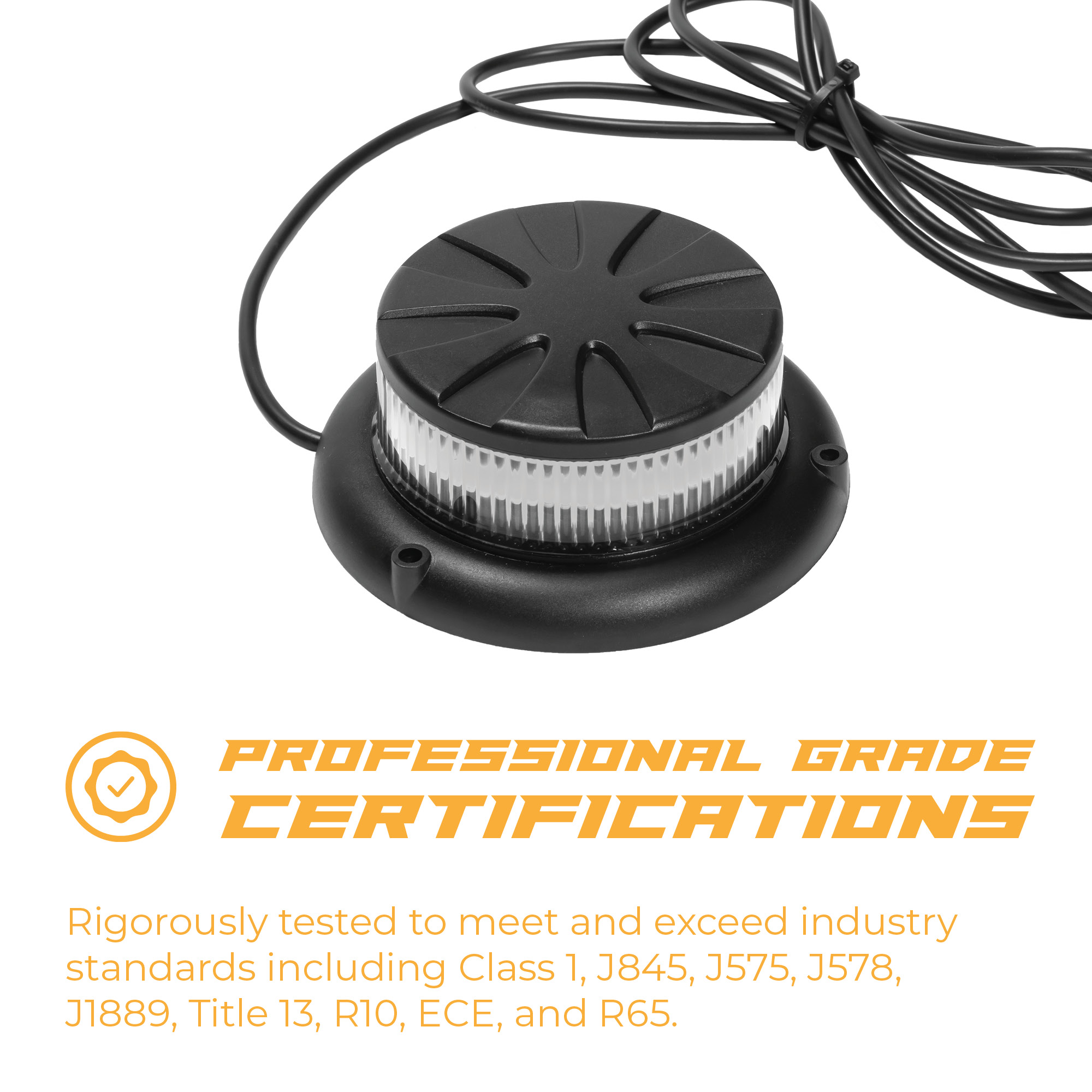 PROFESSIONAL GRADE
CERTIFICATIONS

Rigorously tested to meet and exceed industry standards including Class 1, J845, J575, J578, J1889, Title 13, R10, ECE, and R65.