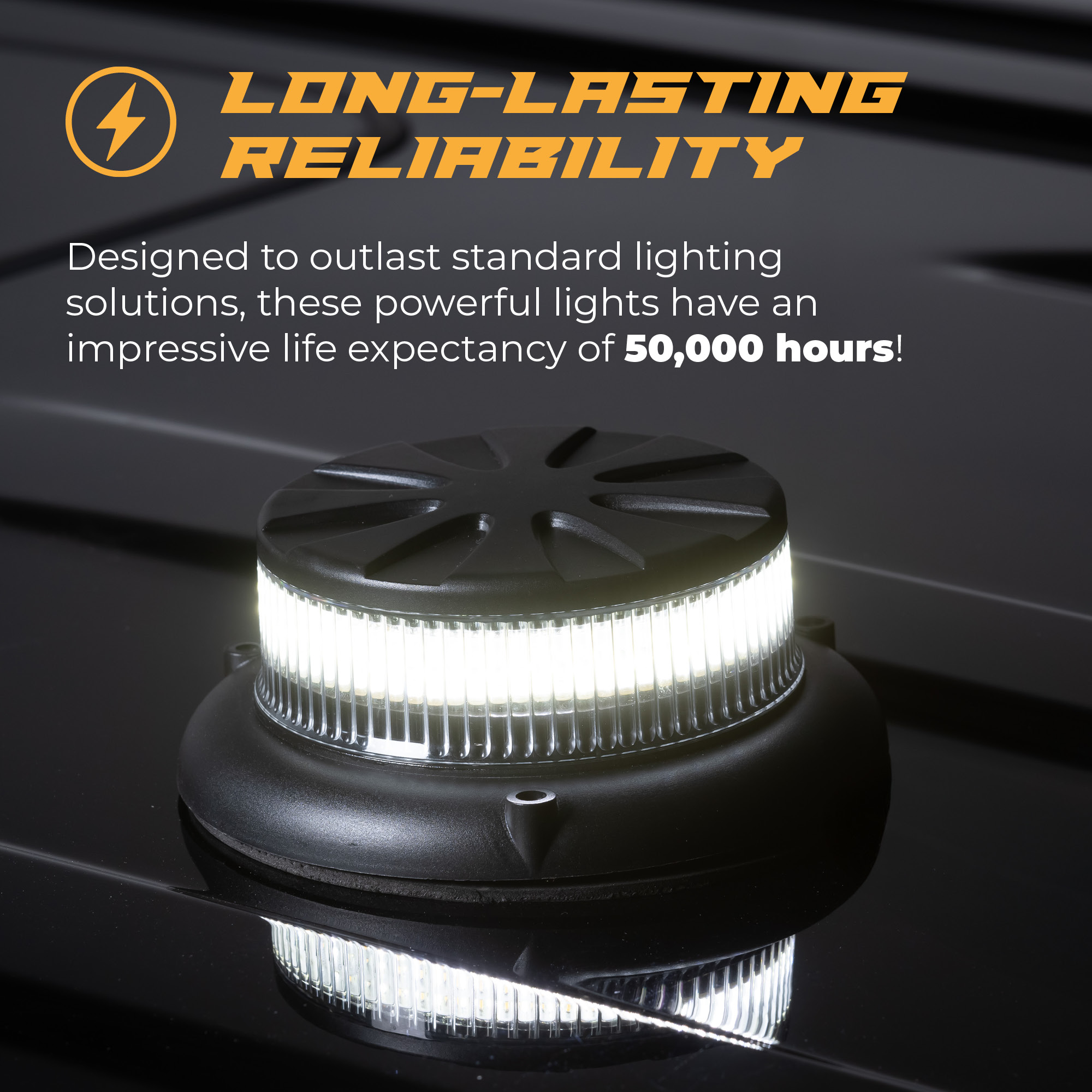 LONG-LASTING RELIABILITY

Designed to outlast standard lighting solutions, these powerful lights have an impressive life expectancy of 50,000 hours!