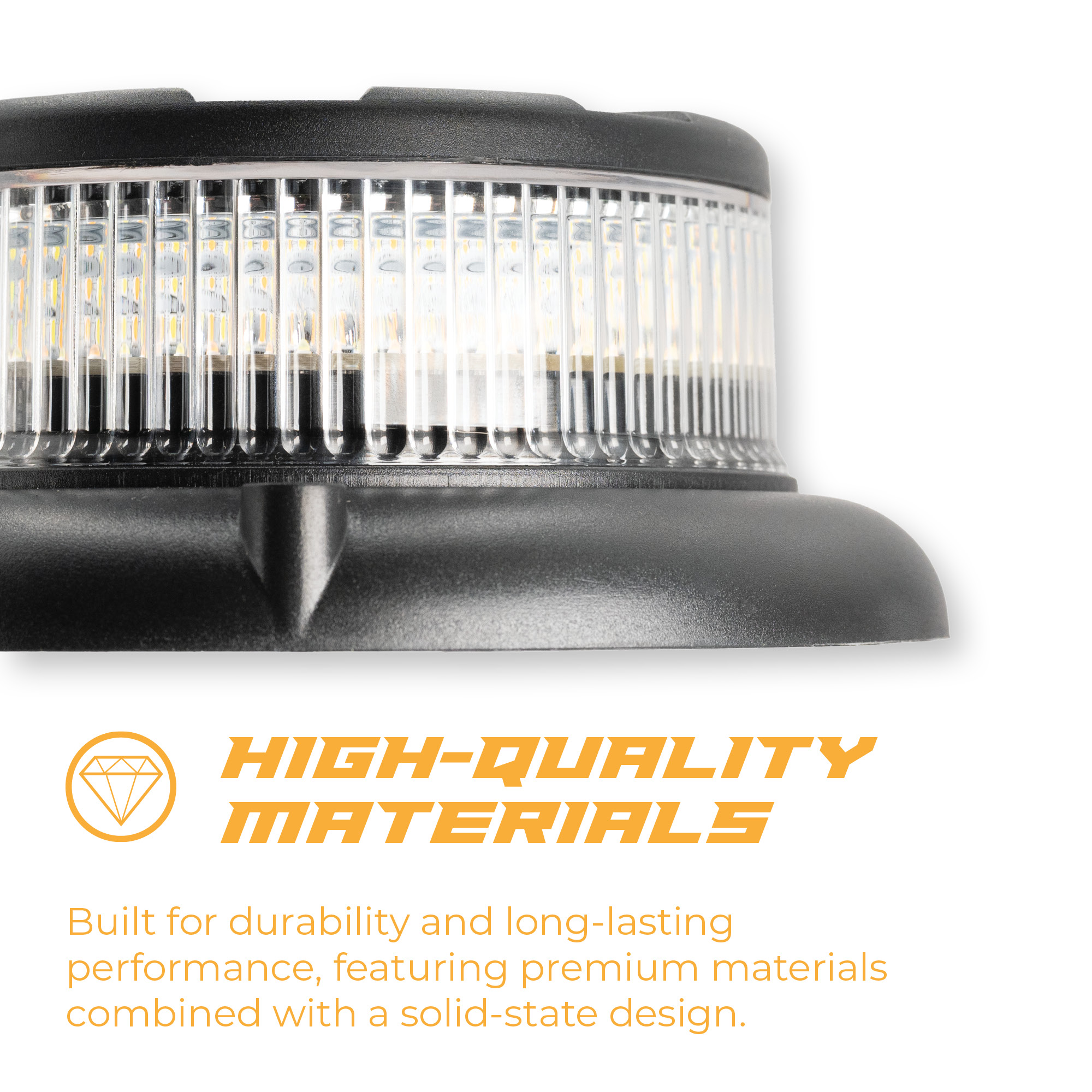 HIGH-QUALITY MATERIALS

Built for durability and long-lasting performance, featuring premium materials combined with a solid-state design.