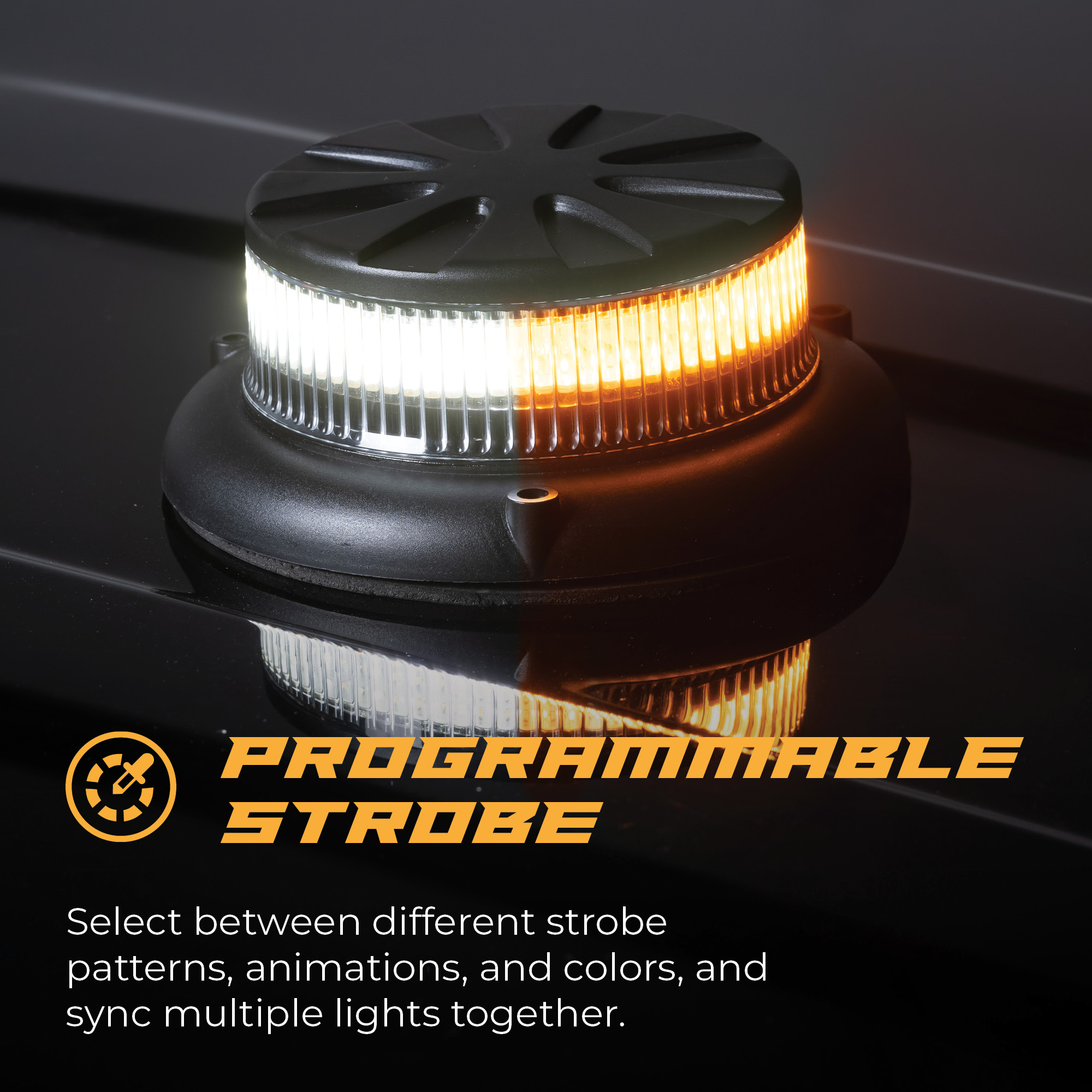 PROGRAMMABLE STROBE

Select between different strobe patterns, animations, and colors, and sync multiple lights together.