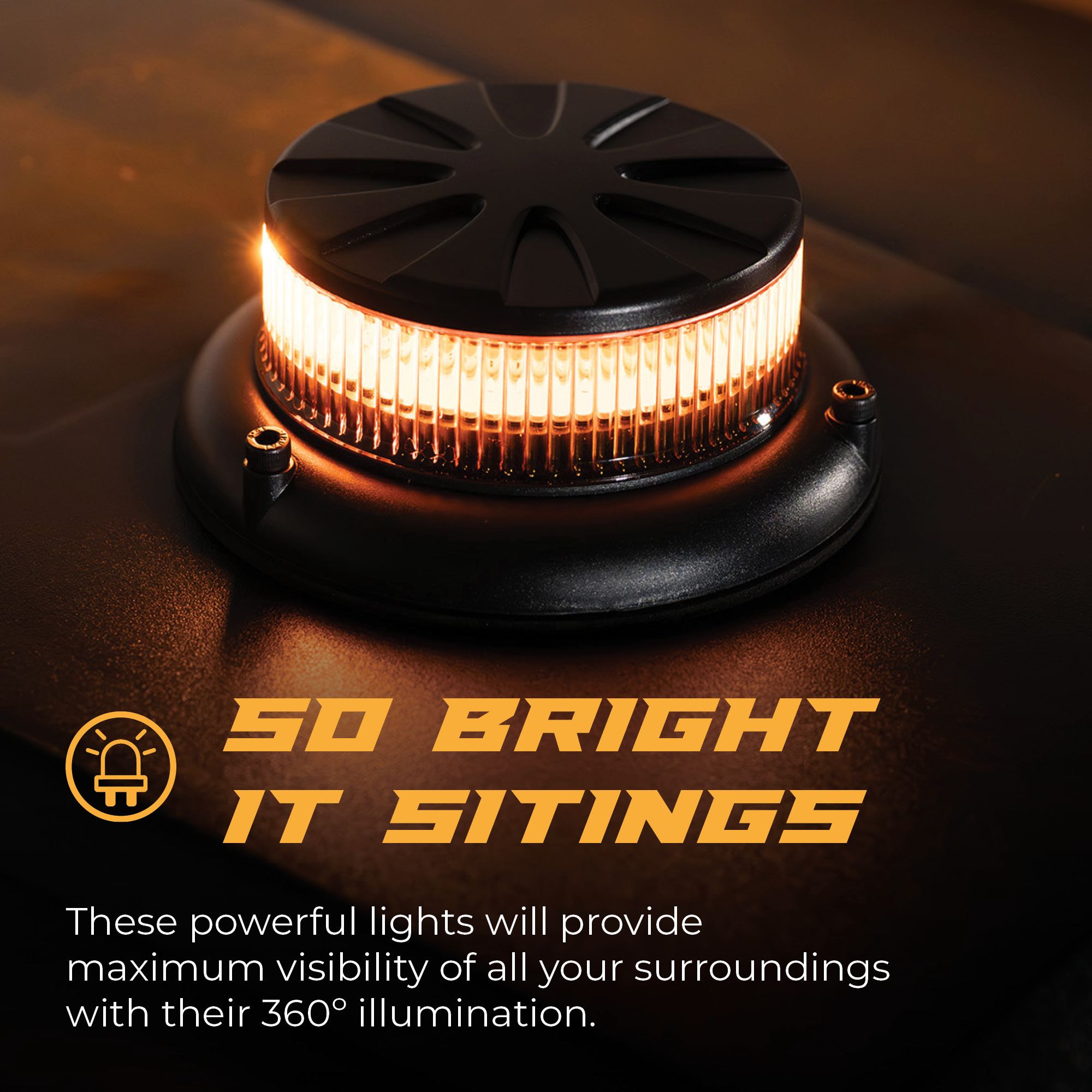 SO BRIGHT IT SITINGS

These powerful lights will provide maximum visibility of all your surroundings with their 360° illumination.