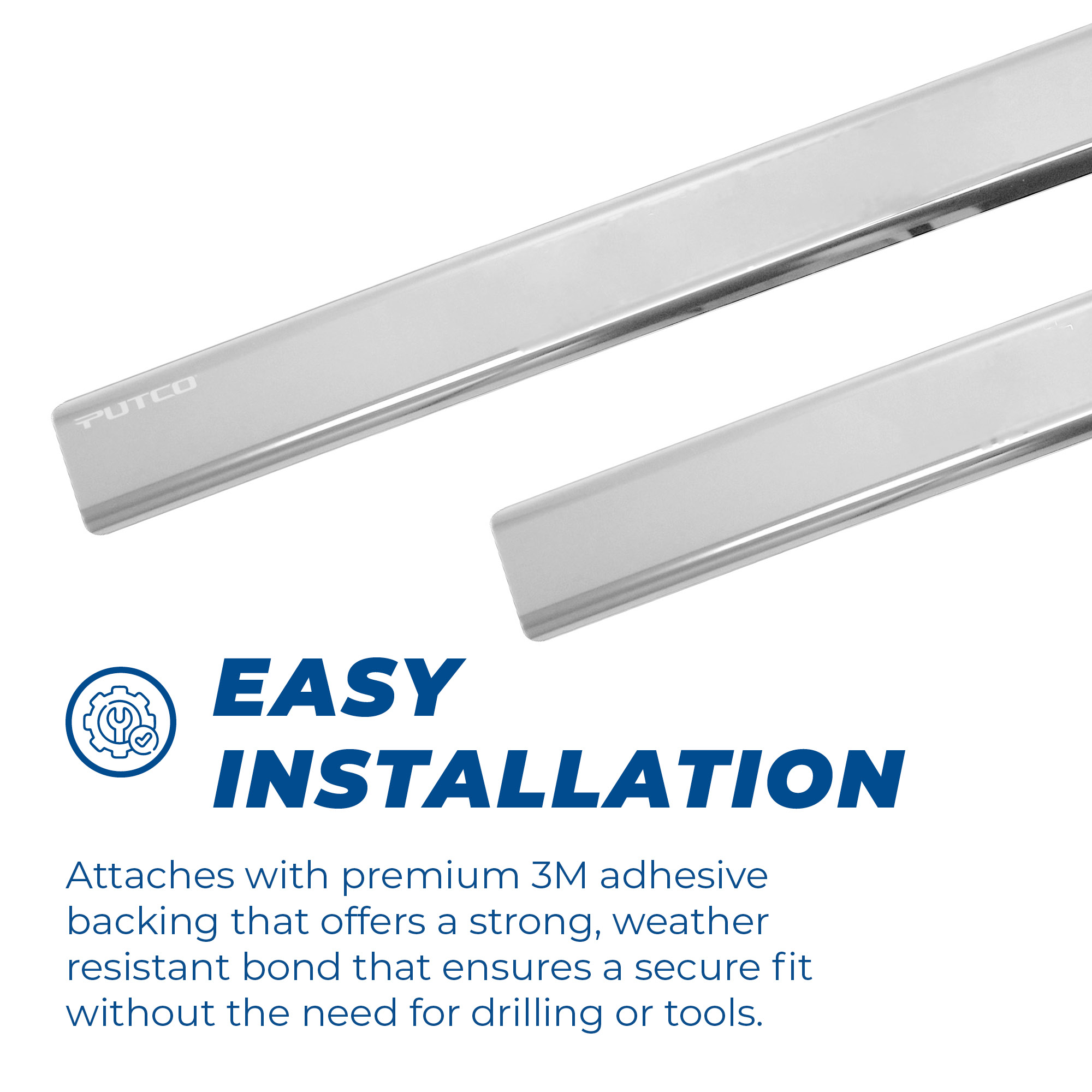 PUTCO

EASY INSTALLATION

Attaches with premium 3M adhesive backing that offers a strong, weather resistant bond that ensures a secure fit without the need for drilling or tools.